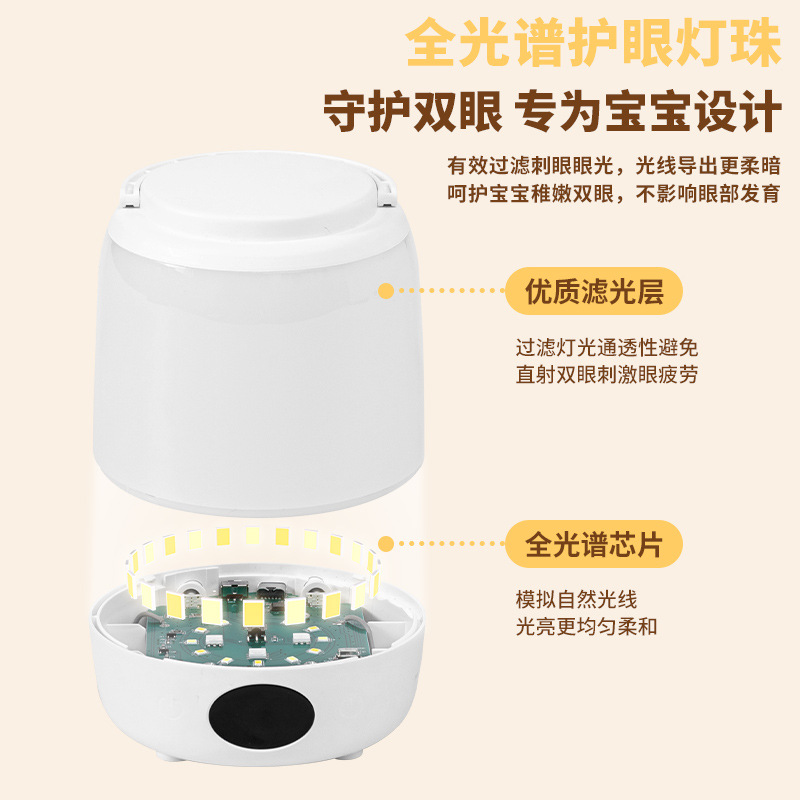 全光谱护眼灯珠

守护双眼 专为宝宝设计

有效过滤刺眼眼光，光线导出更柔暗
呵护宝宝稚嫩双眼，不影响眼部发育

优质滤光层

过滤灯光通透性避免
直射双眼刺激眼疲劳

全光谱芯片

模拟自然光线
光亮更均匀柔和