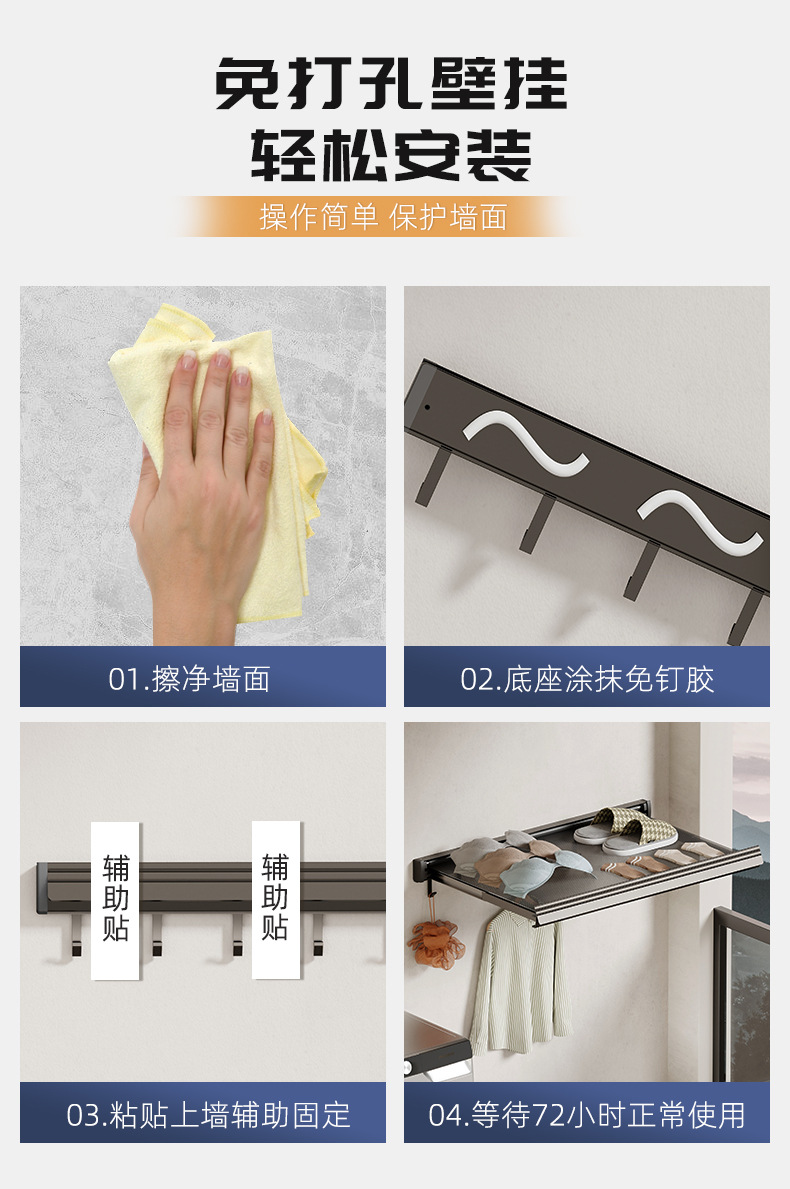 免打孔壁挂
轻松安装
操作简单 保护墙面

01.擦净墙面

02.底座涂抹免钉胶

辅助贴

辅助贴

03.粘贴上墙辅助固定

04.等待72小时正常使用