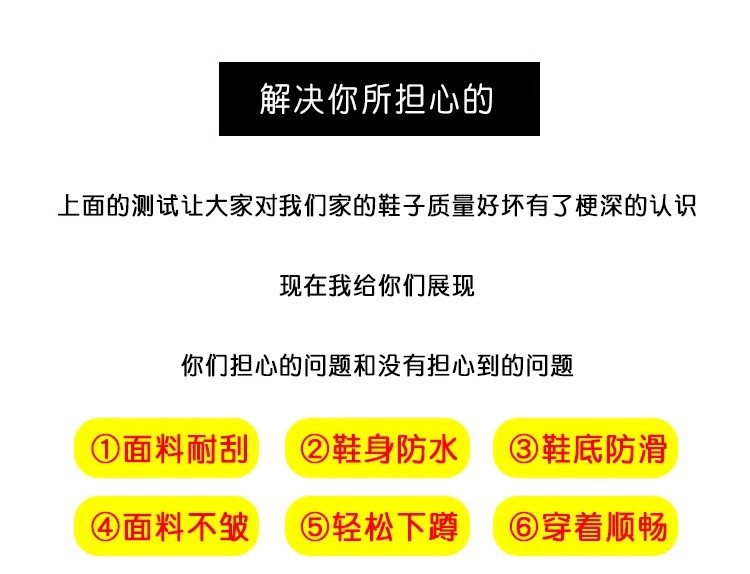 解决你所担心的

上面的测试让大家对我们家的鞋子质量好坏有了梗深的认识

现在我给你们展现

你们担心的问题和没有担心到的问题

①面料耐刮

②鞋身防水

③鞋底防滑

④面料不皱

⑤轻松下蹲

⑥穿着顺畅