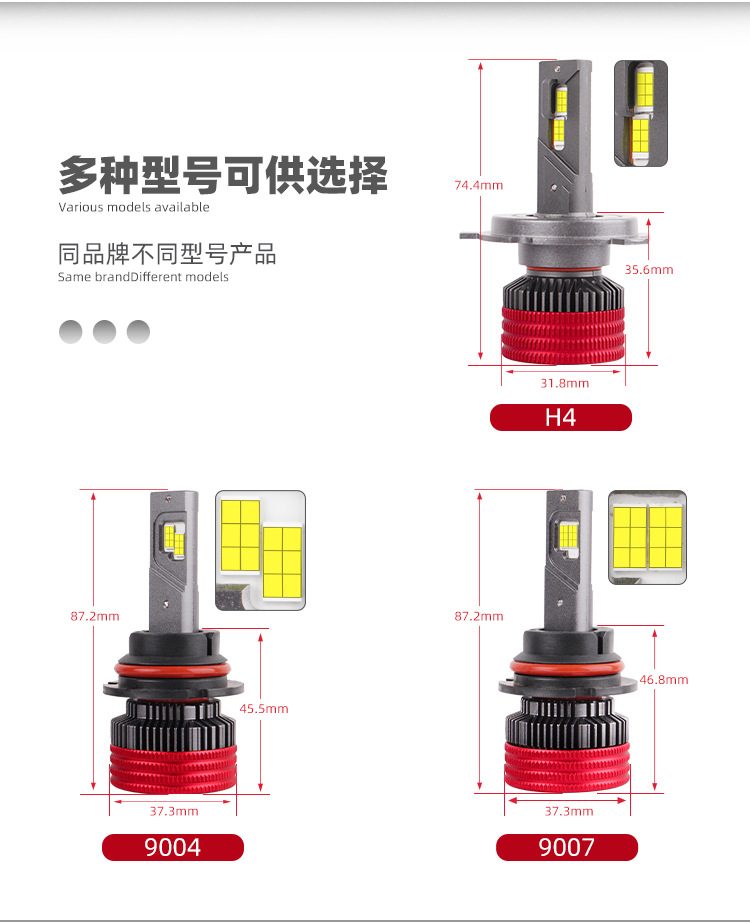 多种型号可供选择
Various models available

同品牌不同型号产品
Same brandDifferent models

74.4mm
35.6mm
31.8mm
H4

87.2mm
45.5mm
37.3mm
9004

87.2mm
46.8mm
37.3mm
9007