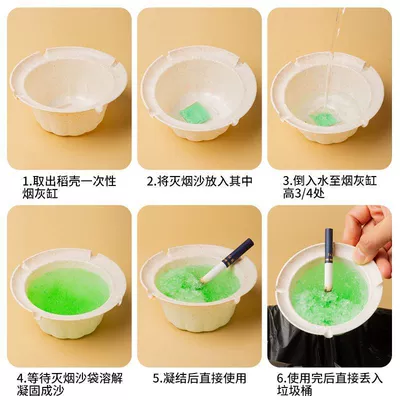 1.取出稻壳一次性烟灰缸

2.将灭烟沙放入其中

3.倒入水至烟灰缸高3/4处

4.等待灭烟沙袋溶解凝固成沙

5.凝结后直接使用

6.使用完后直接丢入垃圾桶