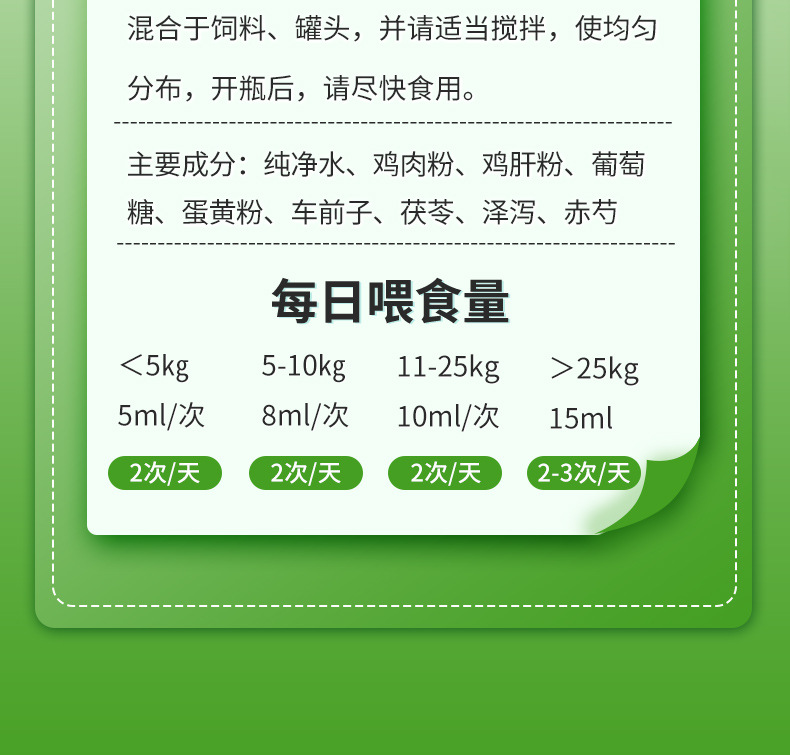 混合于饲料、罐头，并请适当搅拌，使均匀分布，开瓶后，请尽快食用。

主要成分：纯净水、鸡肉粉、鸡肝粉、葡萄糖、蛋黄粉、车前子、茯苓、泽泻、赤芍

每日喂食量

| ＜5kg | 5-10kg | 11-25kg | ＞25kg |
|---|---|---|---|
| 5ml/次 | 8ml/次 | 10ml/次 | 15ml |
| 2次/天 | 2次/天 | 2次/天 | 2-3次/天 |