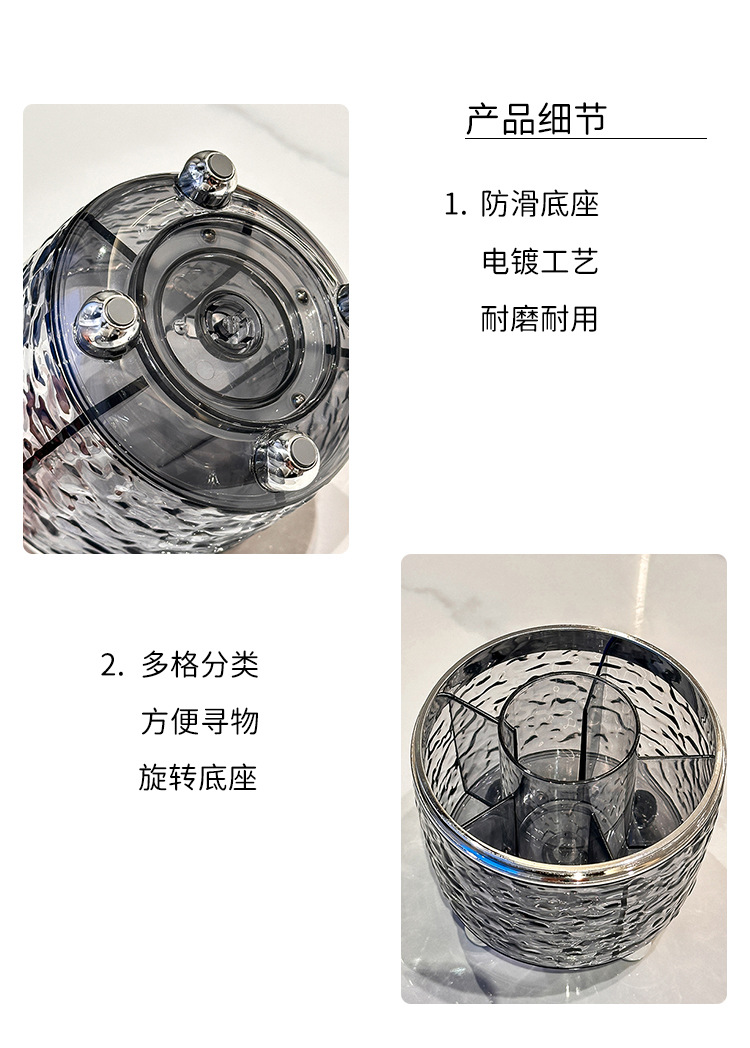 产品细节

1. 防滑底座
电镀工艺
耐磨耐用

2. 多格分类
方便寻物
旋转底座