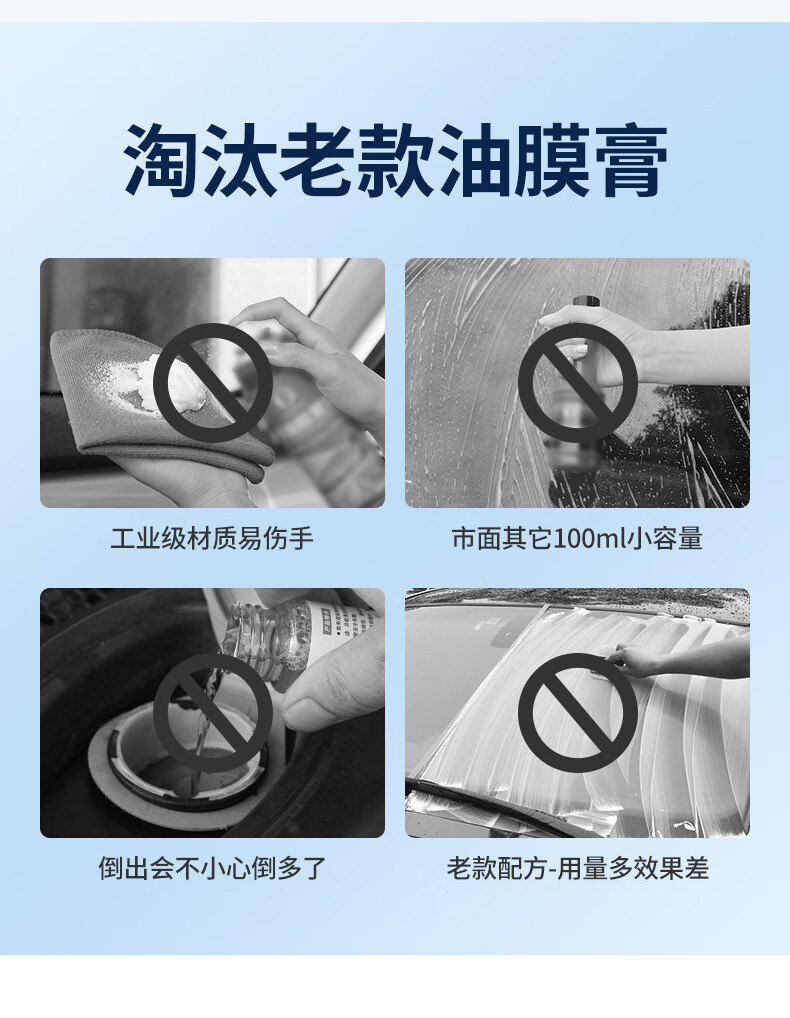 淘汰老款油膜膏

工业级材质易伤手

市面其它100ml小容量

倒出会不小心倒多了

老款配方-用量多效果差