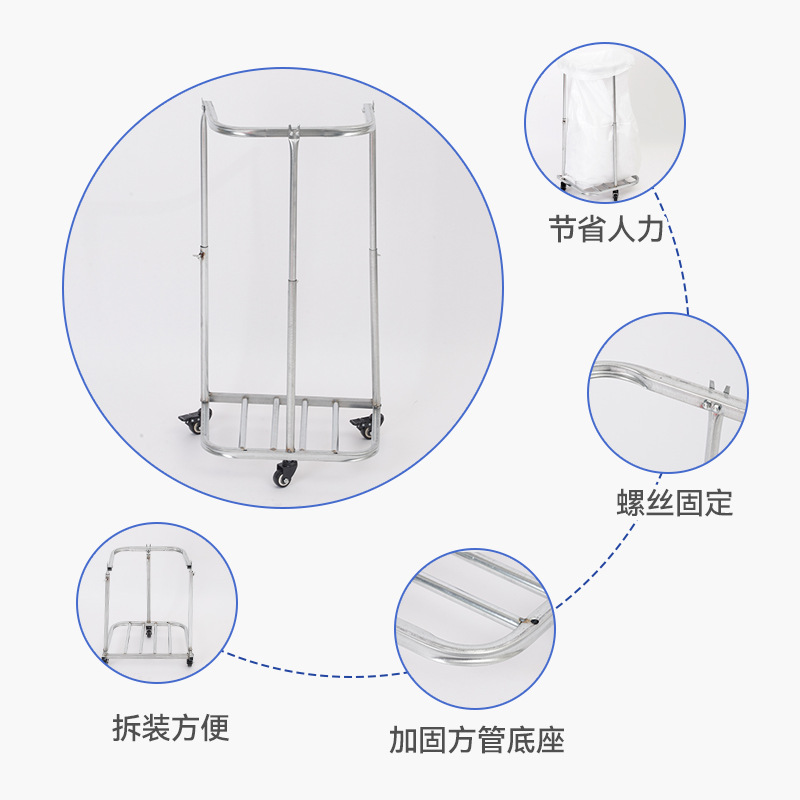 节省人力

螺丝固定

拆装方便

加固方管底座