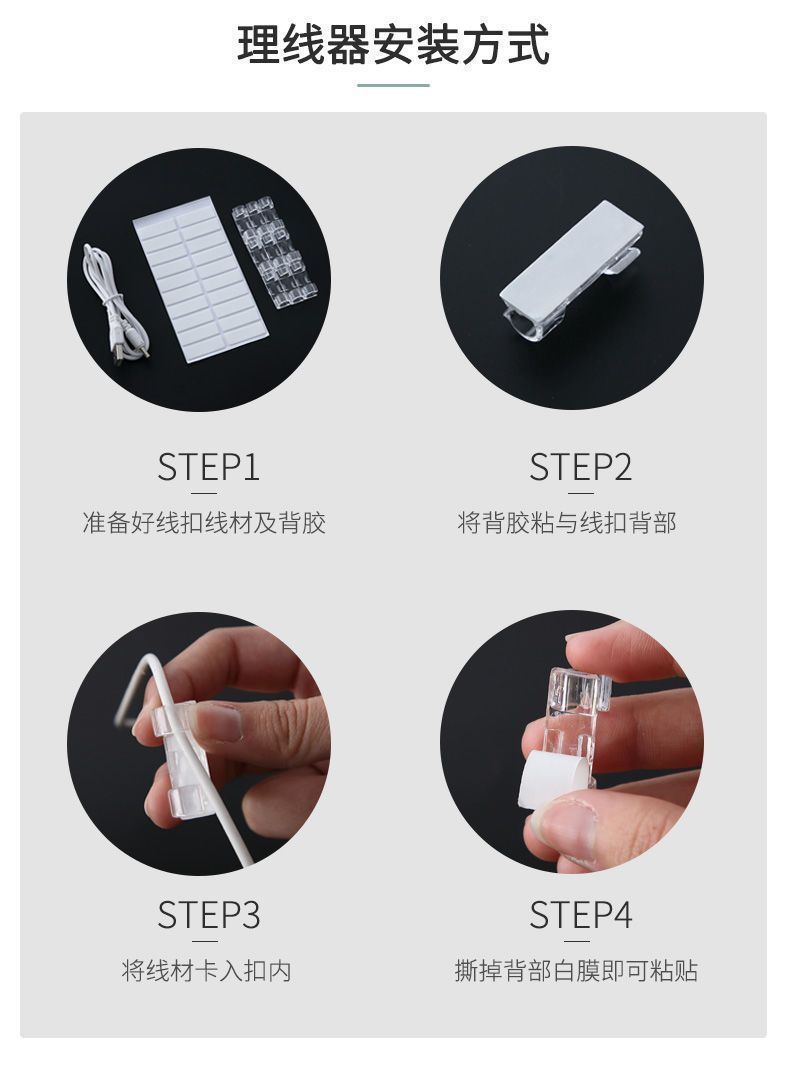 理线器安装方式

STEP1
准备好线扣线材及背胶

STEP2
将背胶粘与线扣背部

STEP3
将线材卡入扣内

STEP4
撕掉背部白膜即可粘贴