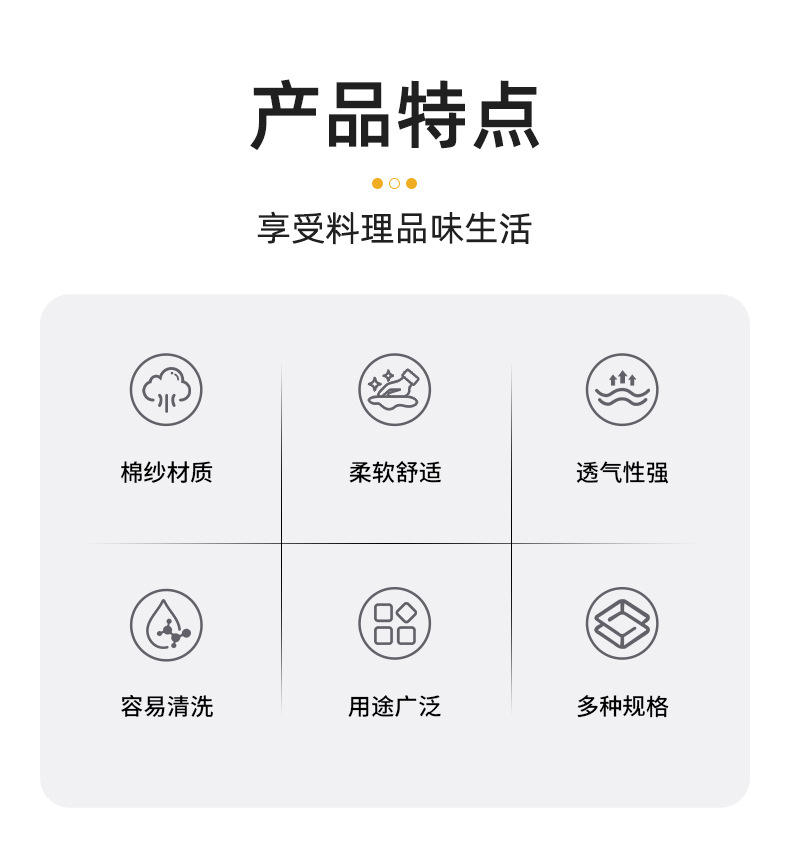 产品特点

享受料理品味生活

棉纱材质

柔软舒适

透气性强

容易清洗

用途广泛

多种规格