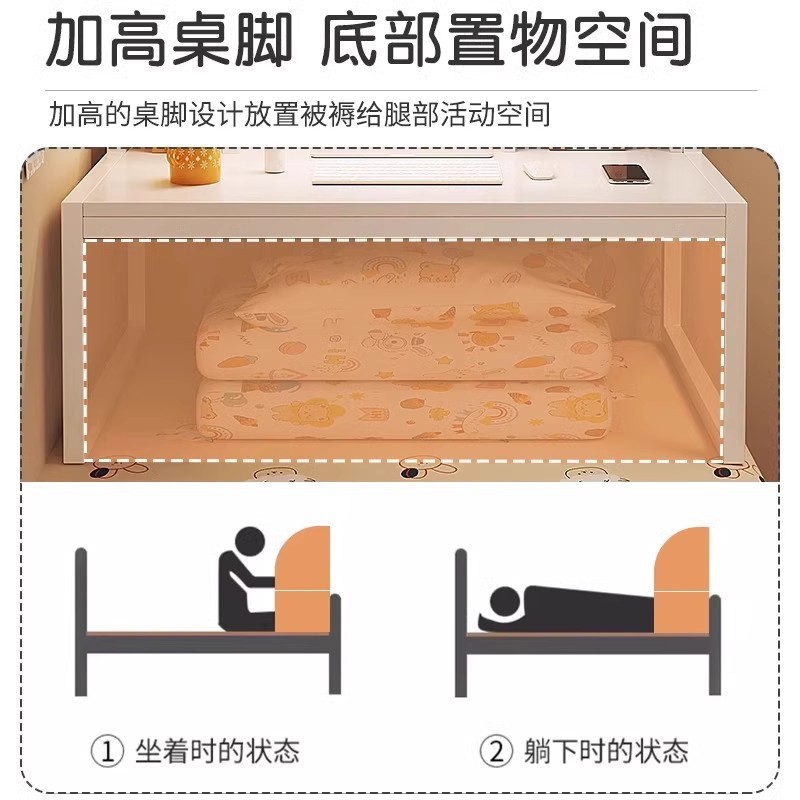 加高桌脚 底部置物空间

加高的桌脚设计放置被褥给腿部活动空间

① 坐着时的状态

② 躺下时的状态