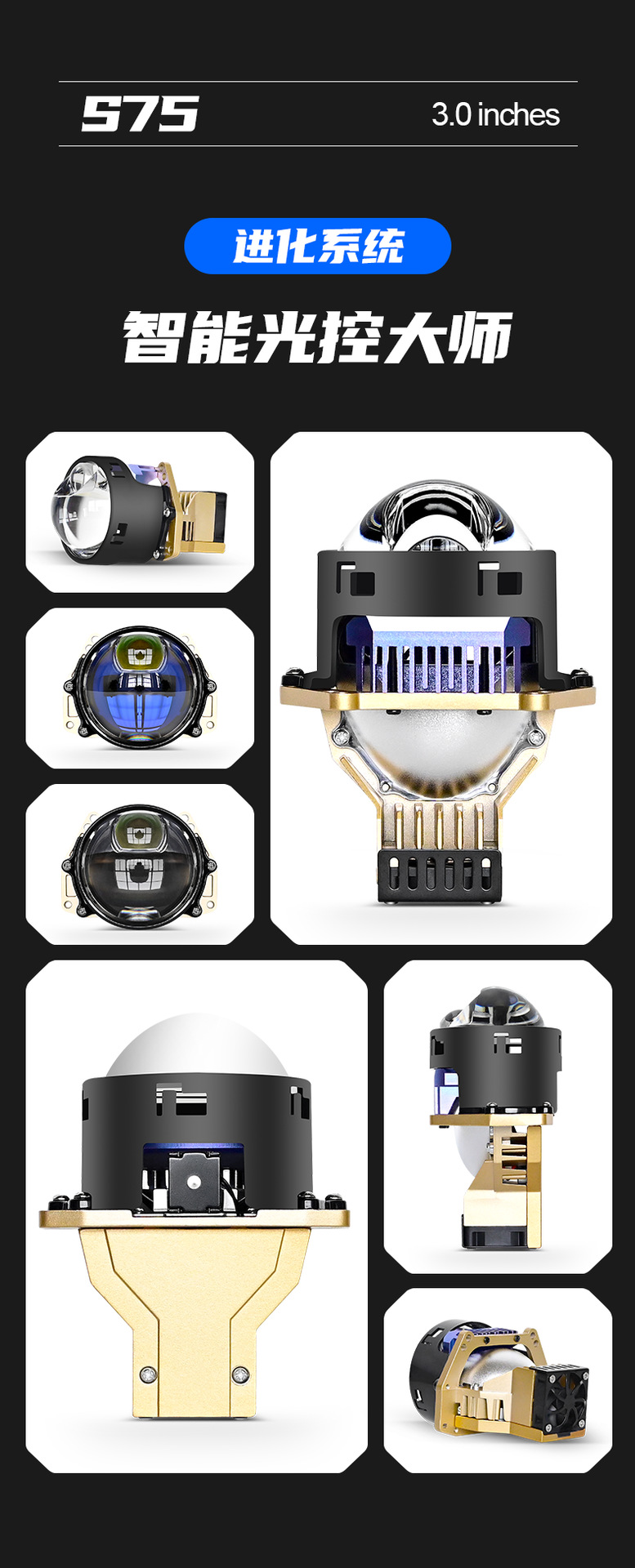 S75

3.0 inches

进化系统

智能光控大师