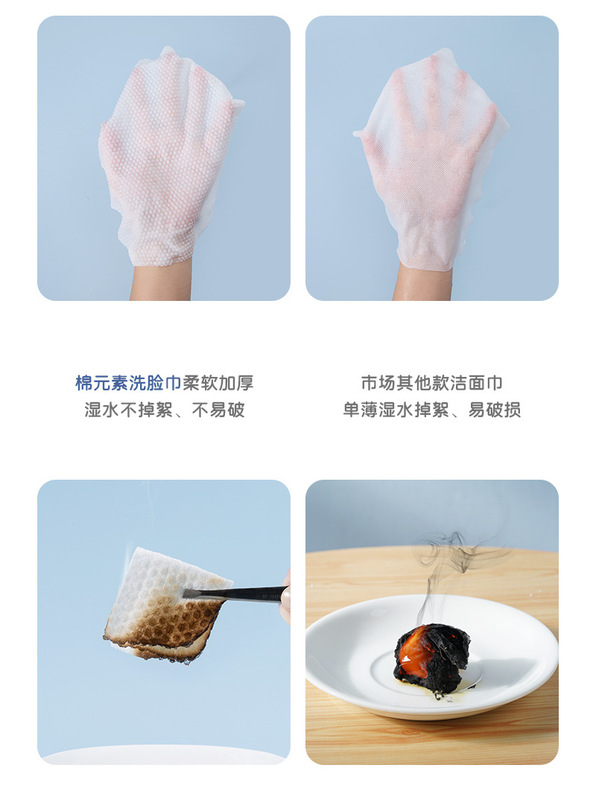 棉元素洗脸巾柔软加厚
湿水不掉絮、不易破

市场其他款洁面巾
单薄湿水掉絮、易破损