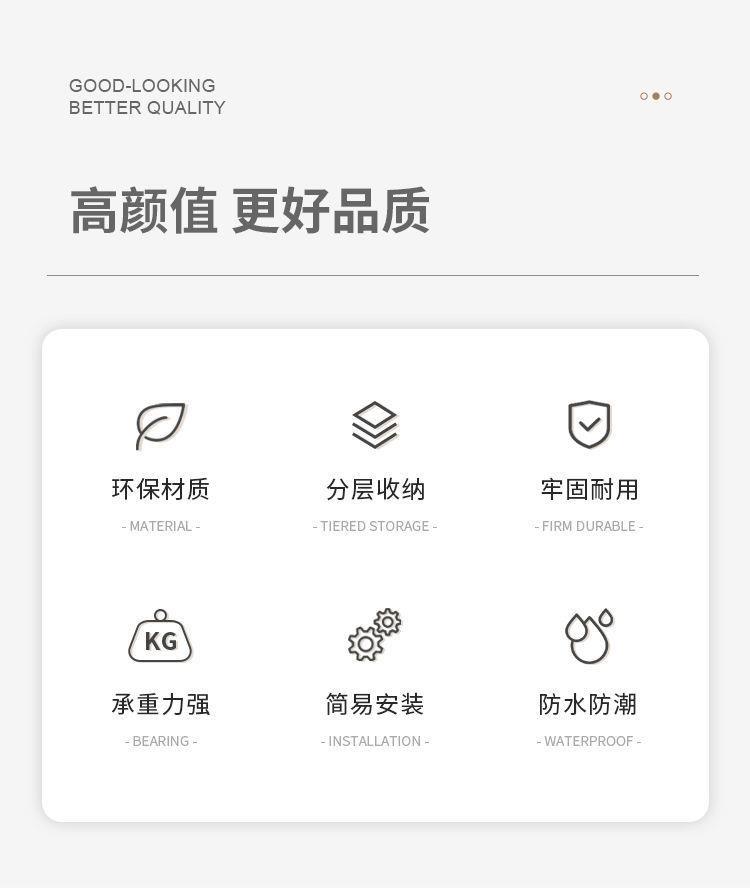 GOOD-LOOKING
BETTER QUALITY

高颜值 更好品质

环保材质

- MATERIAL -

分层收纳

- TIERED STORAGE -

牢固耐用

- FIRM DURABLE -

KG

承重力强

- BEARING -

简易安装

- INSTALLATION -

防水防潮

- WATERPROOF -