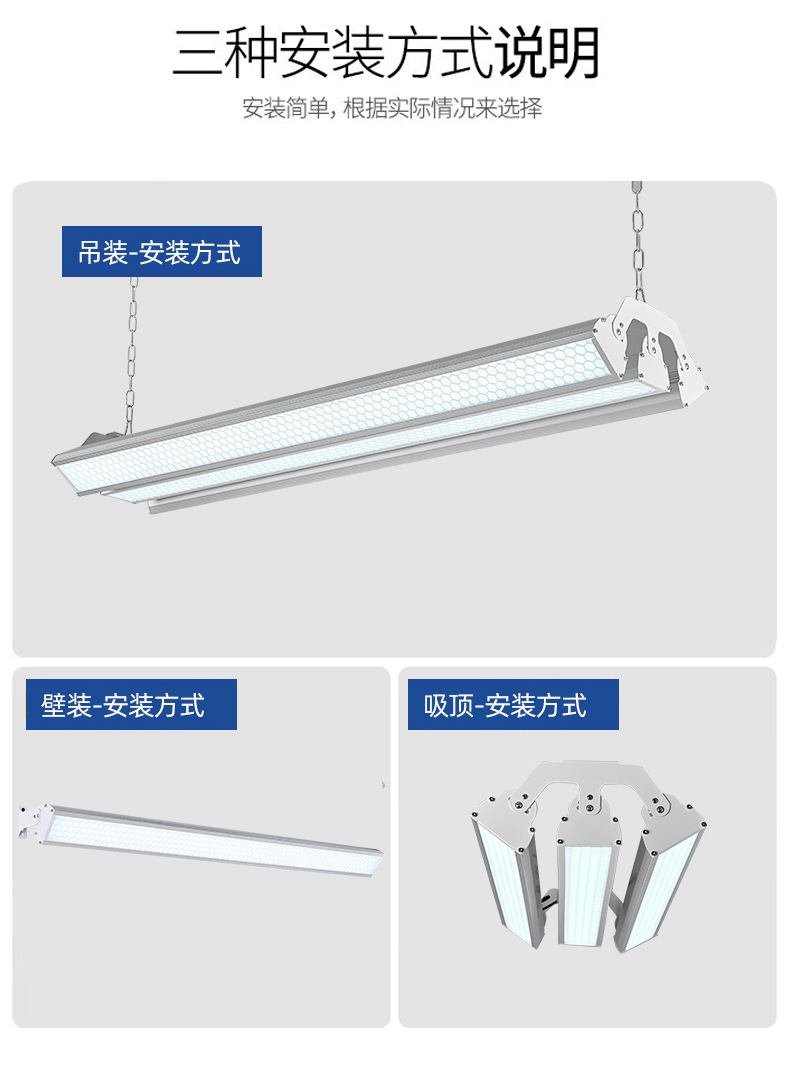 三种安装方式说明

安装简单，根据实际情况来选择

吊装-安装方式

壁装-安装方式

吸顶-安装方式