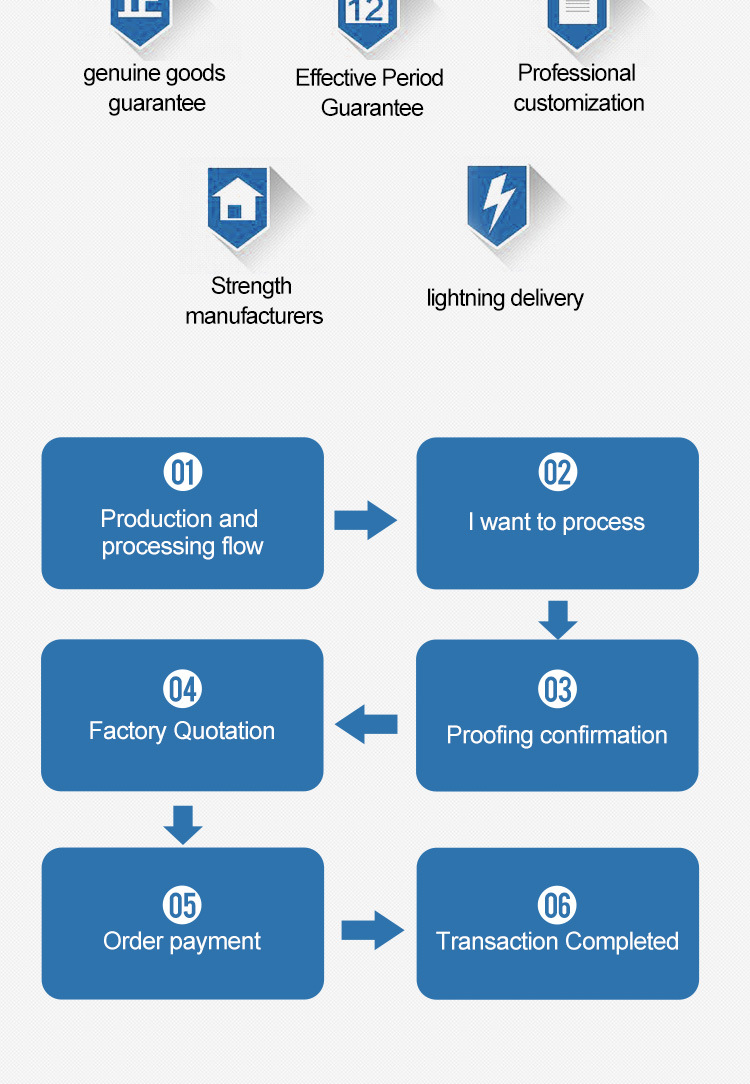 genuine goods guarantee

12

Effective Period Guarantee

Professional customization

Strength manufacturers

lightning delivery

01
Production and processing flow

02
I want to process

03
Proofing confirmation

04
Factory Quotation

05
Order payment

06
Transaction Completed