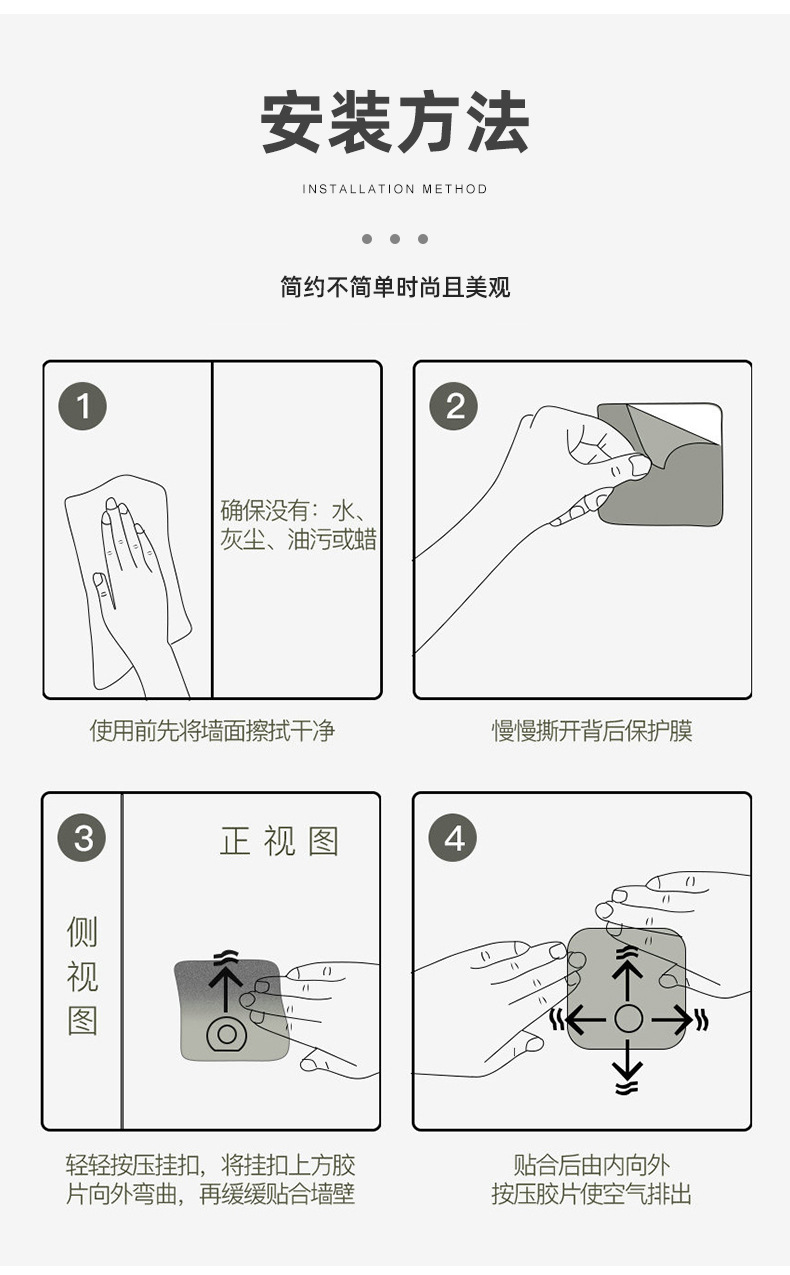 安装方法

INSTALLATION METHOD

简约不简单时尚且美观

1

确保没有：水、灰尘、油污或蜡

使用前先将墙面擦拭干净

2

慢慢撕开背后保护膜

3

正视图

侧视图

轻轻按压挂扣，将挂扣上方胶片向外弯曲，再缓缓贴合墙壁

4

贴合后由内向外按压胶片使空气排出