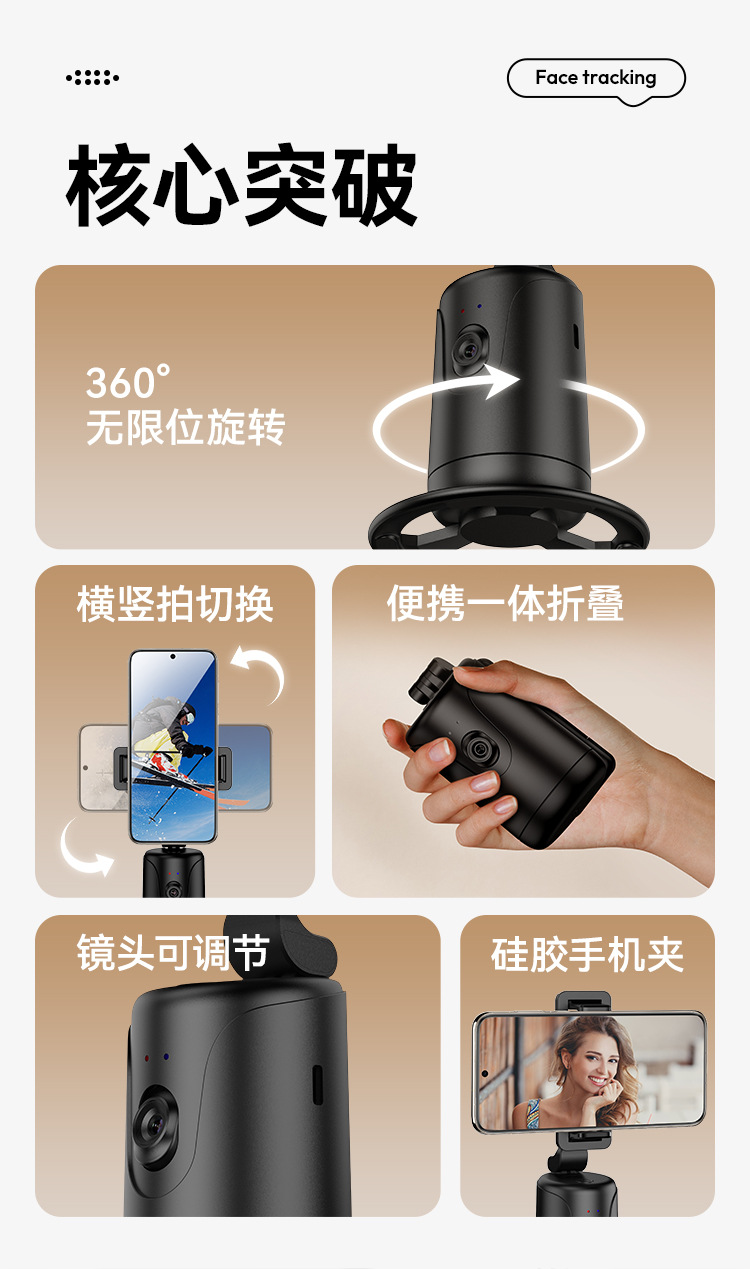 Face tracking

核心突破

360°
无限位旋转

横竖拍切换

便携一体折叠

镜头可调节

硅胶手机夹