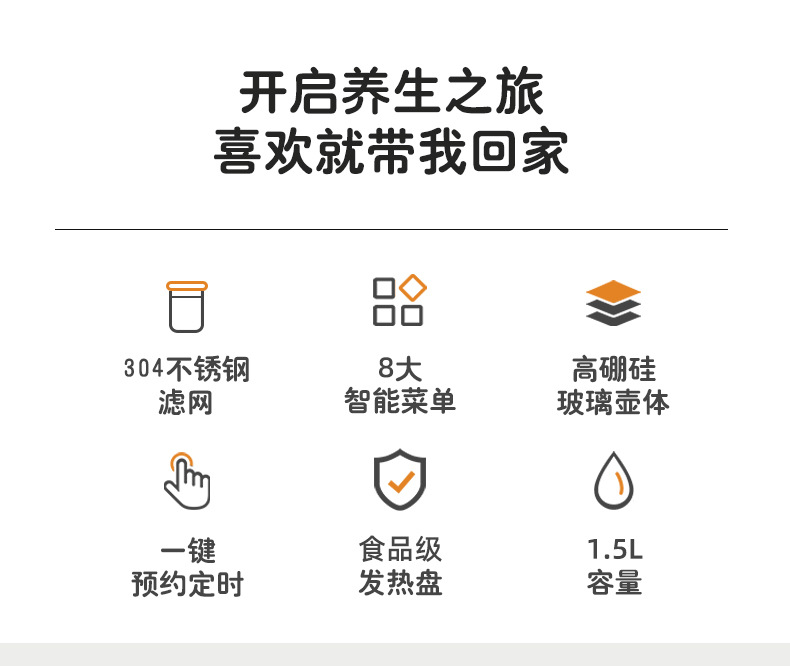 开启养生之旅
喜欢就带我回家

304不锈钢
滤网

8大
智能菜单

高硼硅
玻璃壶体

一键
预约定时

食品级
发热盘

1.5L
容量