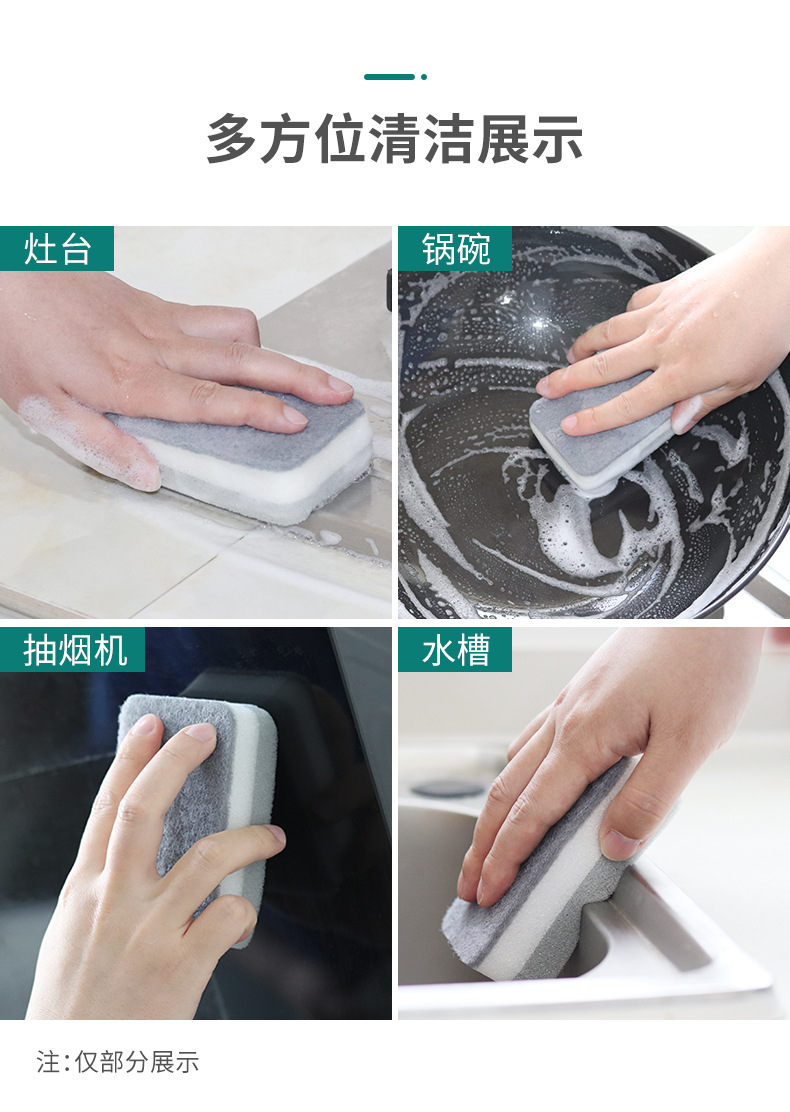 多方位清洁展示

灶台

锅碗

抽烟机

水槽

注：仅部分展示