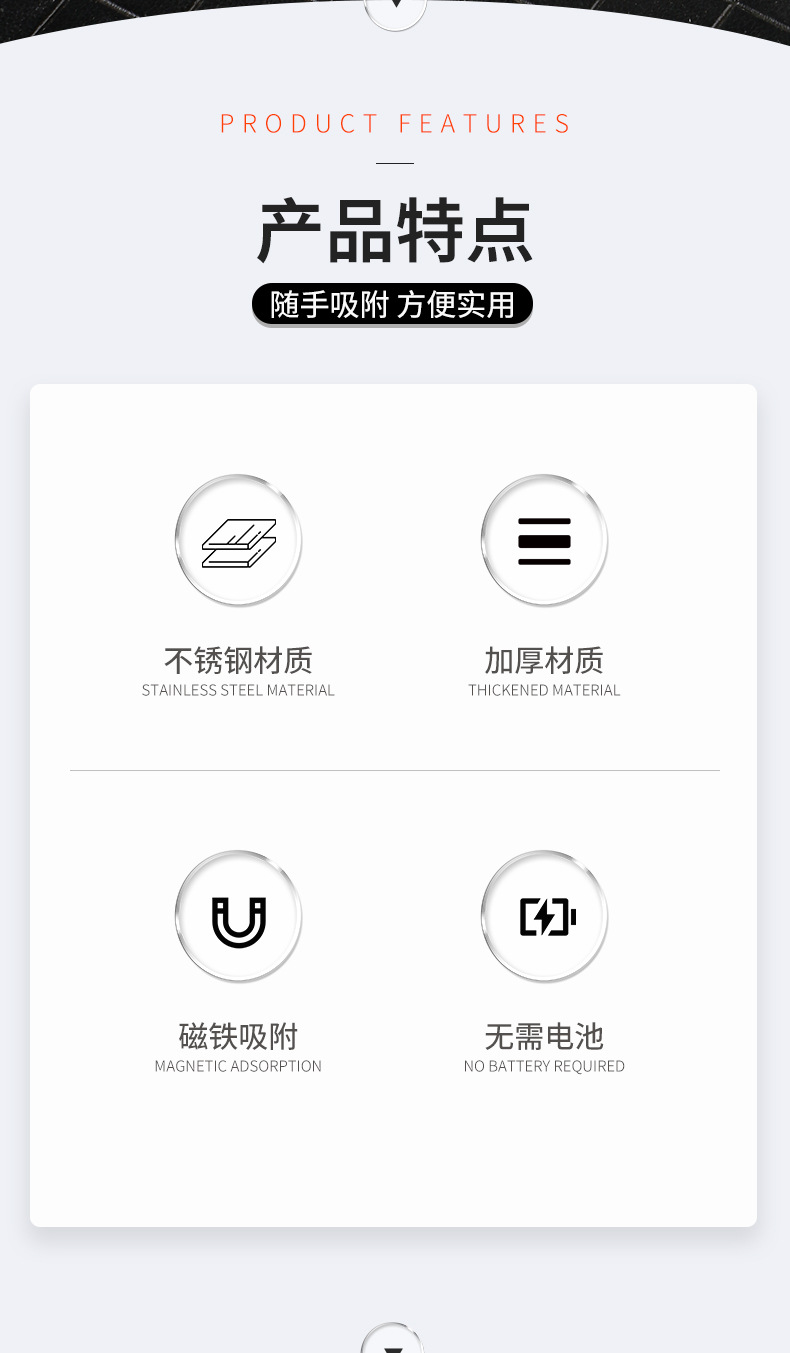 PRODUCT FEATURES

产品特点

随手吸附 方便实用

不锈钢材质
STAINLESS STEEL MATERIAL

加厚材质
THICKENED MATERIAL

磁铁吸附
MAGNETIC ADSORPTION

无需电池
NO BATTERY REQUIRED