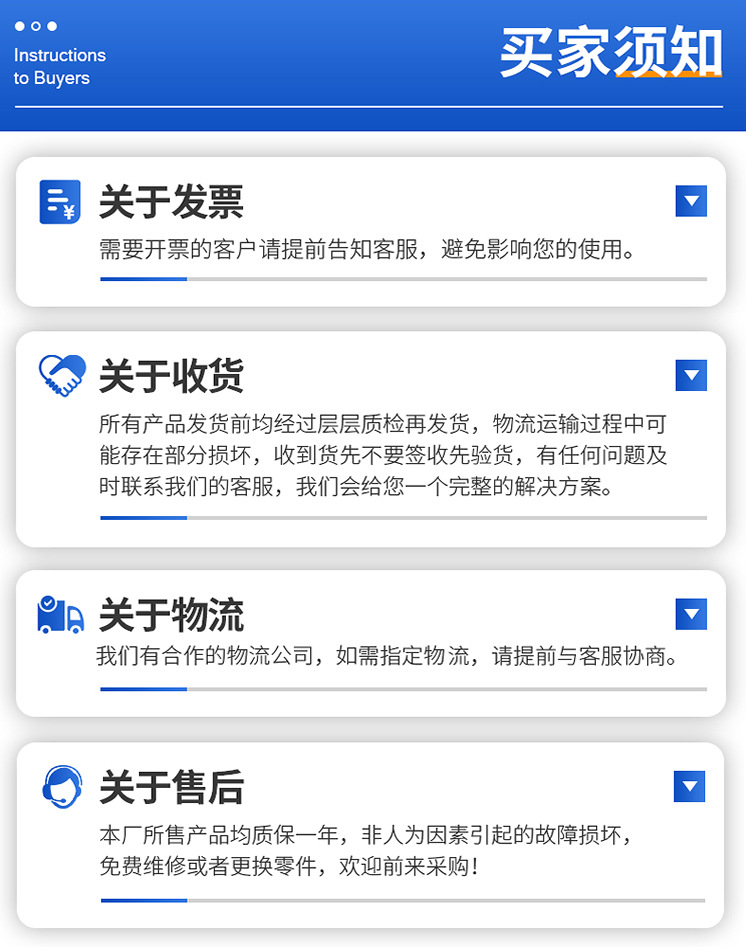 Instructions
to Buyers

买家须知

关于发票

需要开票的客户请提前告知客服，避免影响您的使用。

关于收货

所有产品发货前均经过层层质检再发货，物流运输过程中可能存在部分损坏，收到货先不要签收先验货，有任何问题及时联系我们的客服，我们会给您一个完整的解决方案。

关于物流

我们有合作的物流公司，如需指定物流，请提前与客服协商。

关于售后

本厂所售产品均质保一年，非人为因素引起的故障损坏，免费维修或者更换零件，欢迎前来采购！