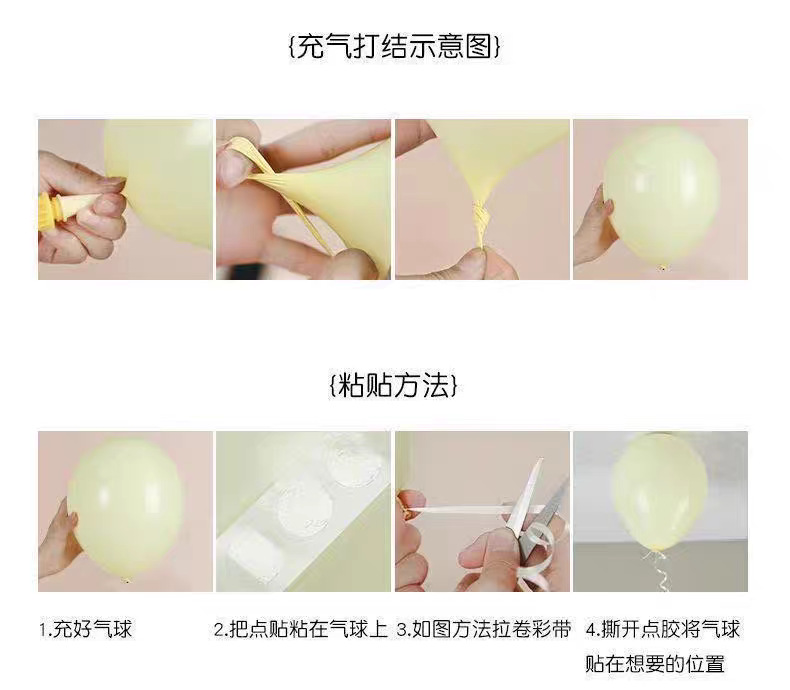 {充气打结示意图}

{粘贴方法}

1.充好气球

2.把点贴粘在气球上

3.如图方法拉卷彩带

4.撕开点胶将气球贴在想要的位置