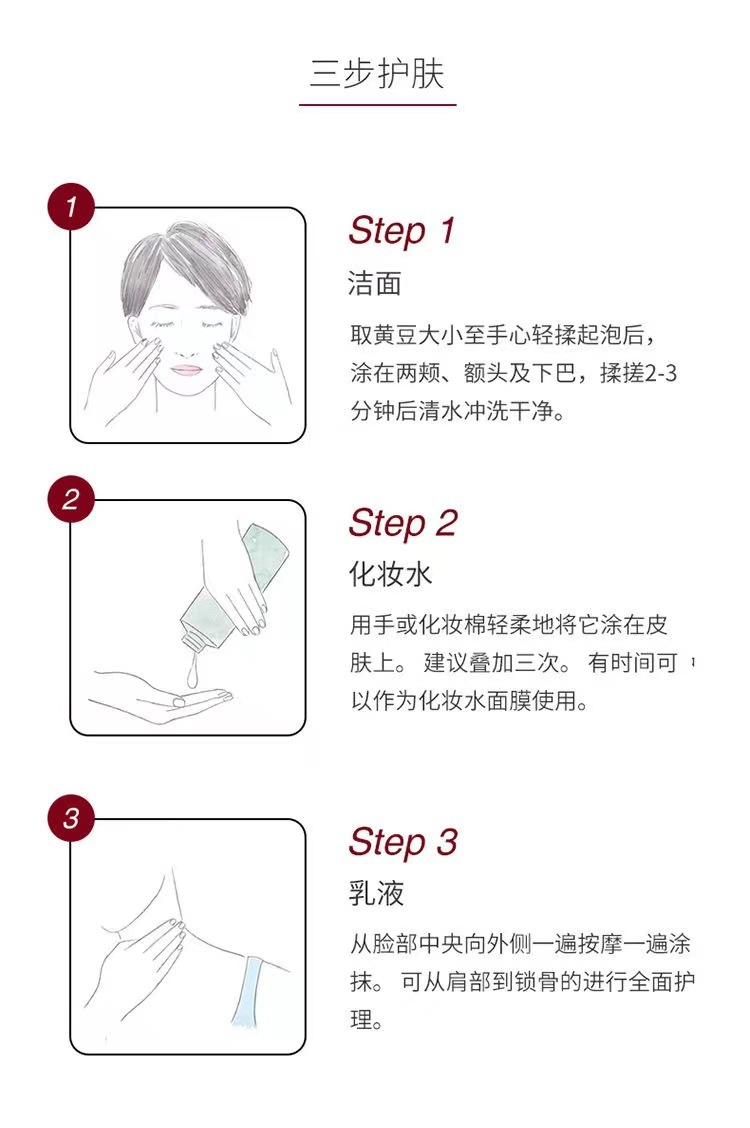 三步护肤

1

Step 1
洁面
取黄豆大小至手心轻揉起泡后，涂在两颊、额头及下巴，揉搓2-3分钟后清水冲洗干净。

2

Step 2
化妆水
用手或化妆棉轻柔地将它涂在皮肤上。 建议叠加三次。 有时间可以作为化妆水面膜使用。

3

Step 3
乳液
从脸部中央向外侧一遍按摩一遍涂抹。 可从肩部到锁骨的进行全面护理。