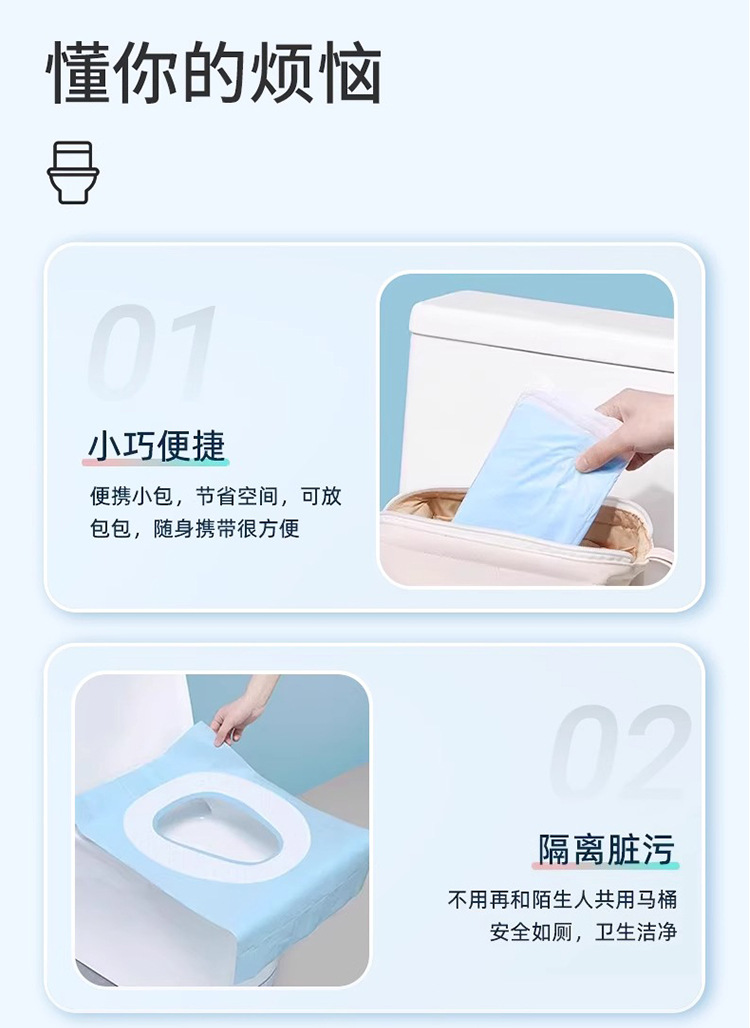 懂你的烦恼

01

小巧便捷

便携小包，节省空间，可放包包，随身携带很方便

02

隔离脏污

不用再和陌生人共用马桶
安全如厕，卫生洁净