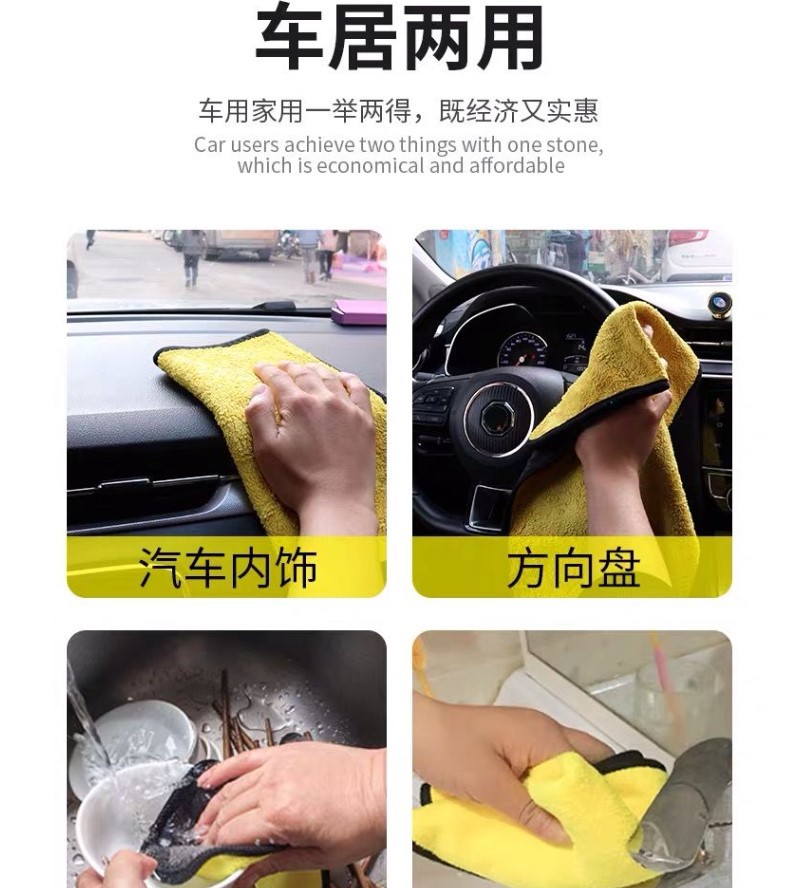 车居两用

车用家用一举两得，既经济又实惠
Car users achieve two things with one stone, which is economical and affordable

汽车内饰

方向盘