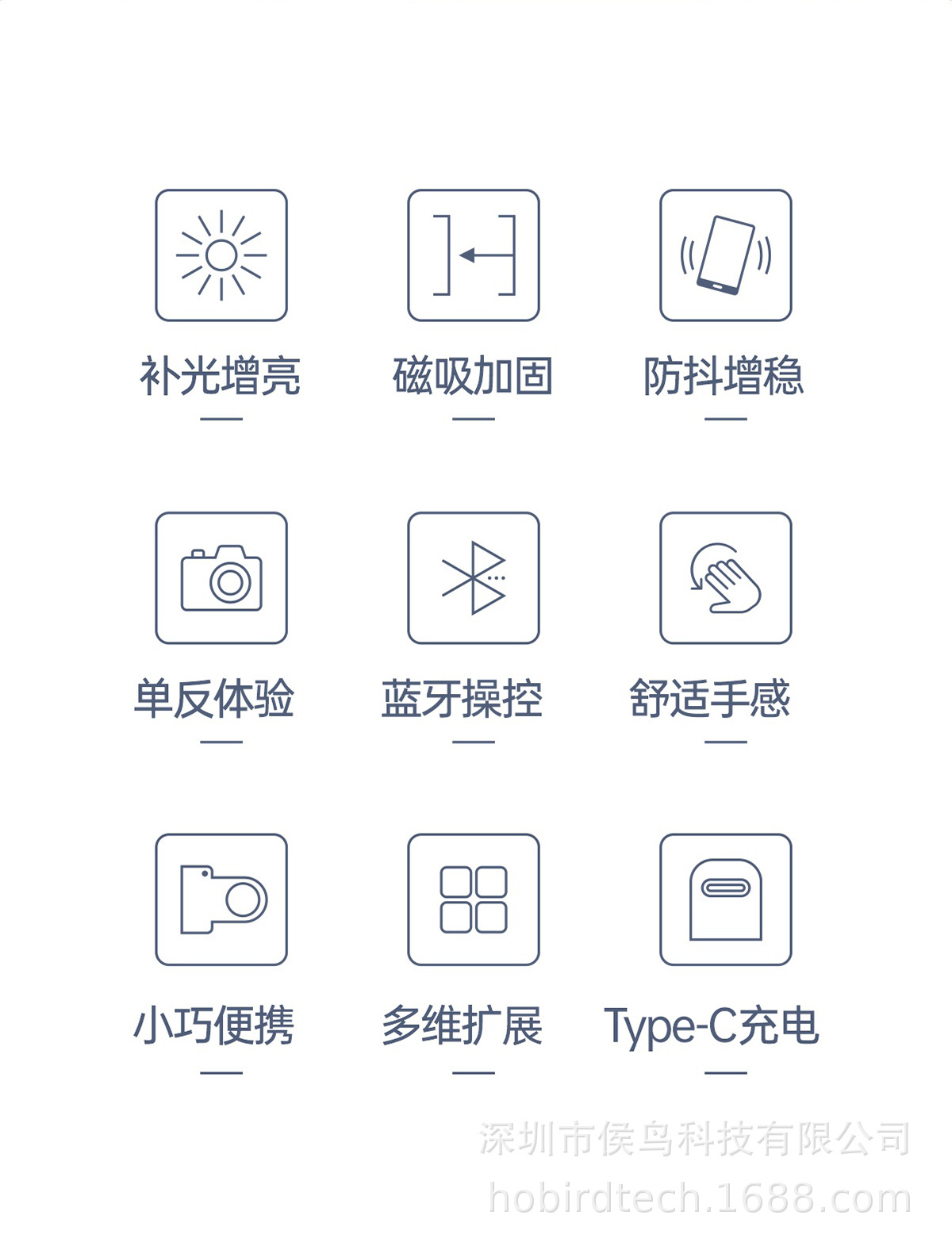 补光增亮

磁吸加固

防抖增稳

单反体验

蓝牙操控

舒适手感

小巧便携

多维扩展

Type-C充电

深圳市侯鸟科技有限公司
hobirdtech.1688.com