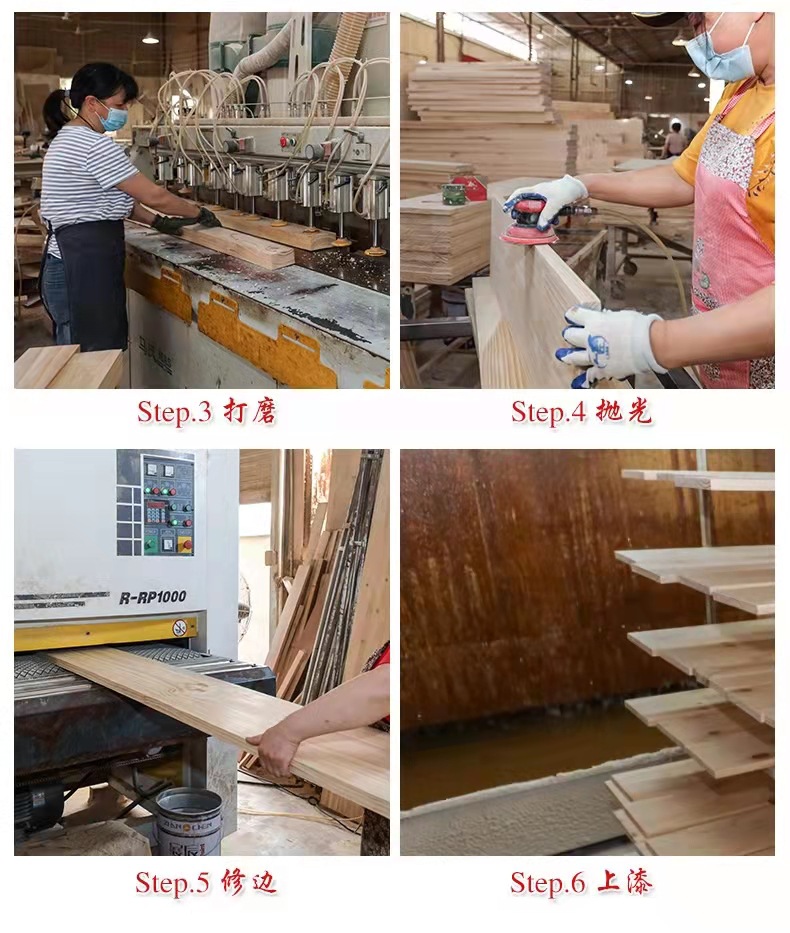 Step.3 打磨

Step.4 抛光

R-RP1000

Step.5 修边

Step.6 上漆