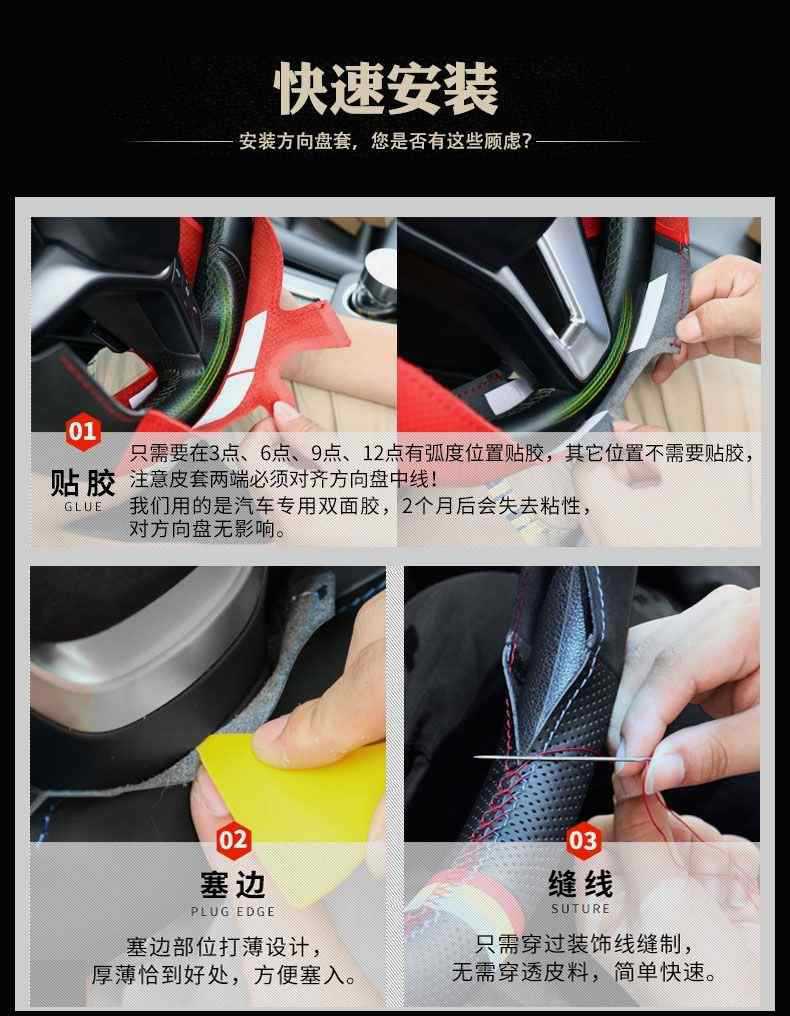 快速安装

安装方向盘套，您是否有这些顾虑？

01
贴胶
GLUE
只需要在3点、6点、9点、12点有弧度位置贴胶，其它位置不需要贴胶，注意皮套两端必须对齐方向盘中线！
我们用的是汽车专用双面胶，2个月后会失去粘性，对方向盘无影响。

02
塞边
PLUG EDGE
塞边部位打薄设计，厚薄恰到好处，方便塞入。

03
缝线
SUTURE
只需穿过装饰线缝制，无需穿透皮料，简单快速。