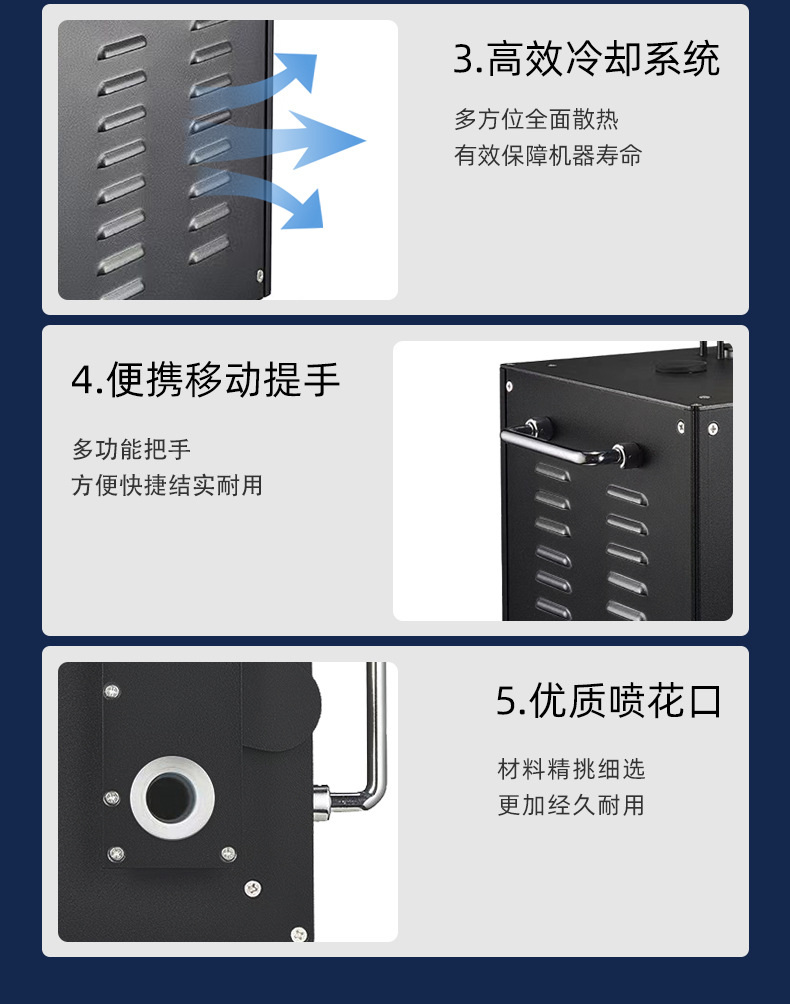 3.高效冷却系统

多方位全面散热
有效保障机器寿命

4.便携移动提手

多功能把手
方便快捷结实耐用

5.优质喷花口

材料精挑细选
更加经久耐用