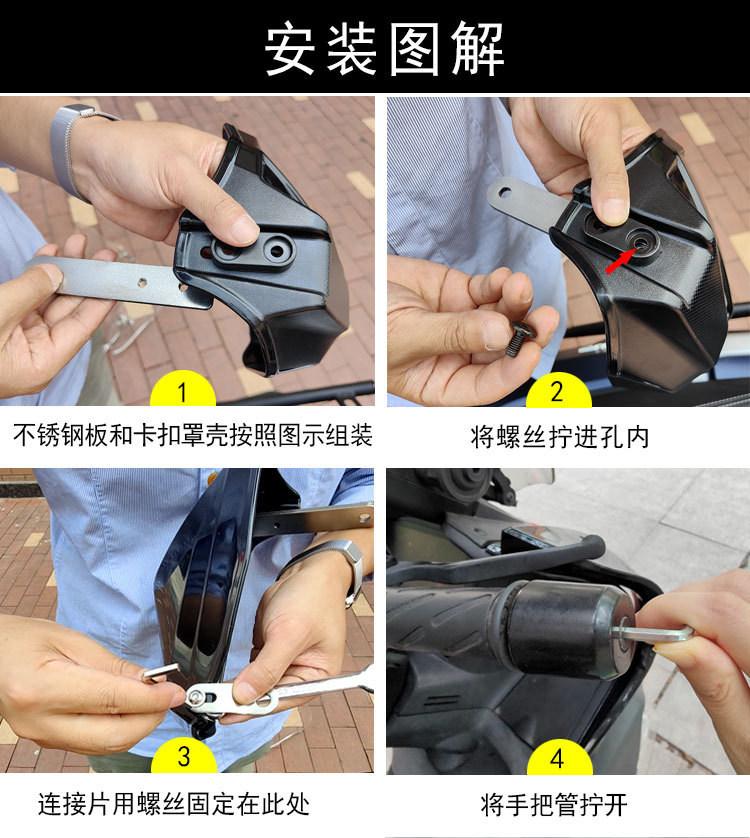 安装图解

1

不锈钢板和卡扣罩壳按照图示组装

2

将螺丝拧进孔内

3

连接片用螺丝固定在此处

4

将手把管拧开