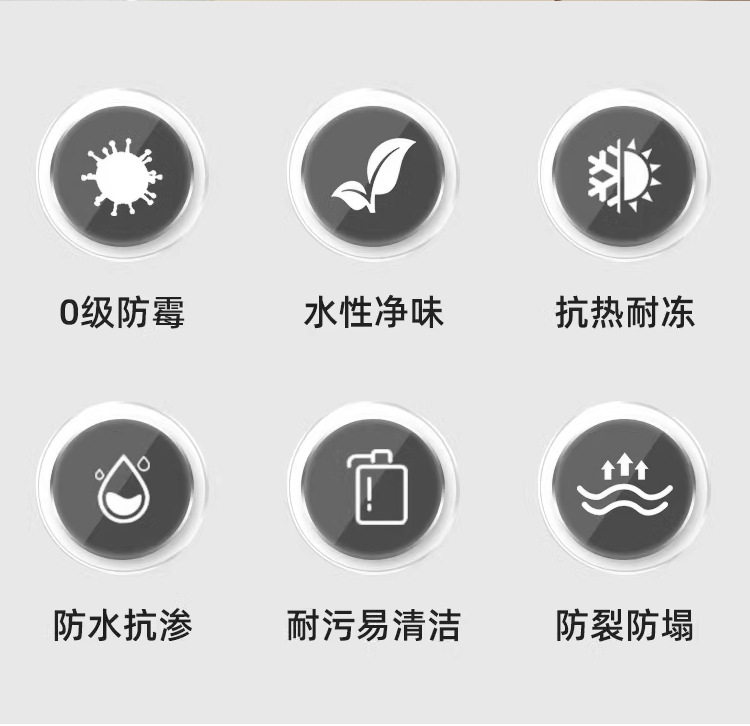 0级防霉

水性净味

抗热耐冻

防水抗渗

耐污易清洁

防裂防塌