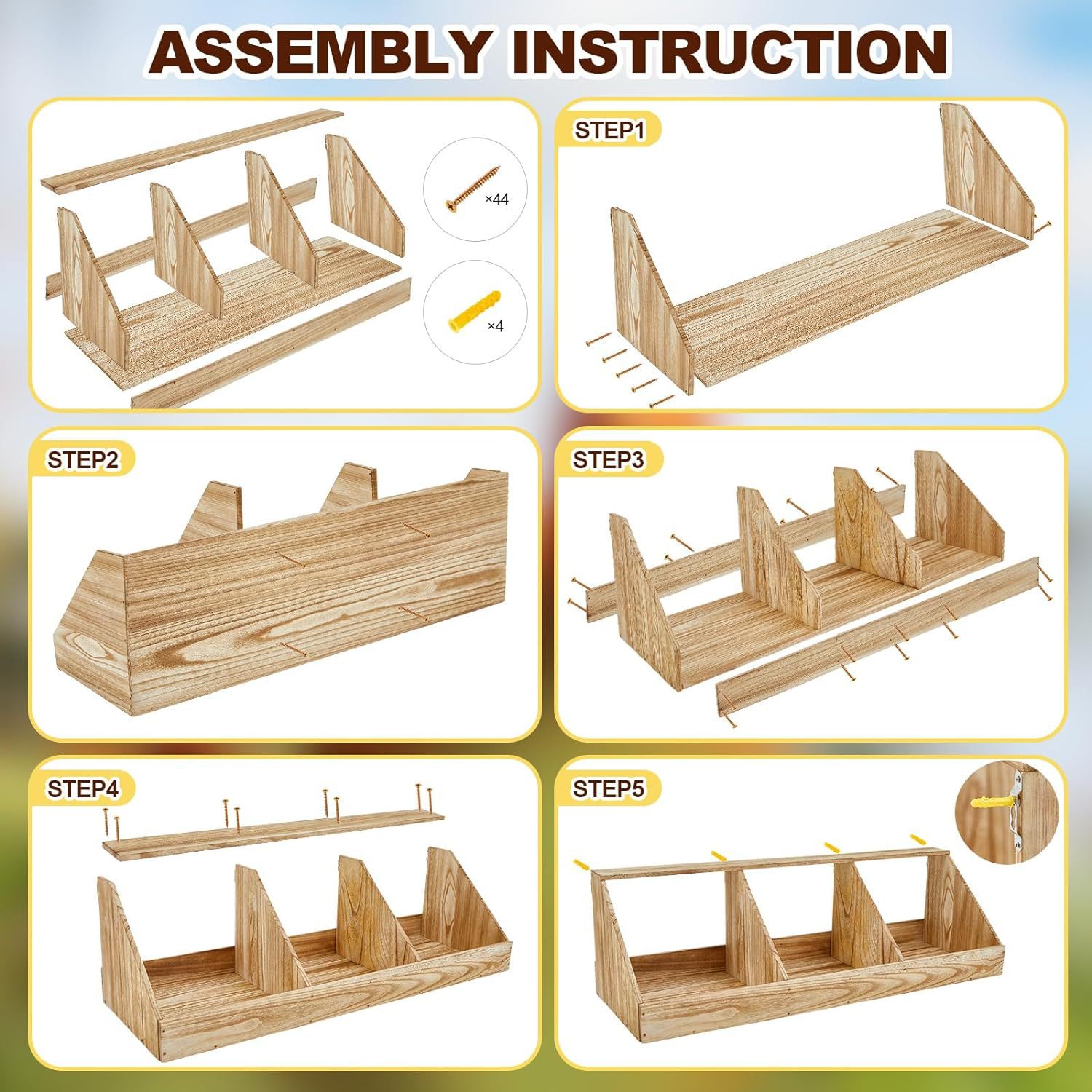 ASSEMBLY INSTRUCTION

×44

×4

STEP1

STEP2

STEP3

STEP4

STEP5