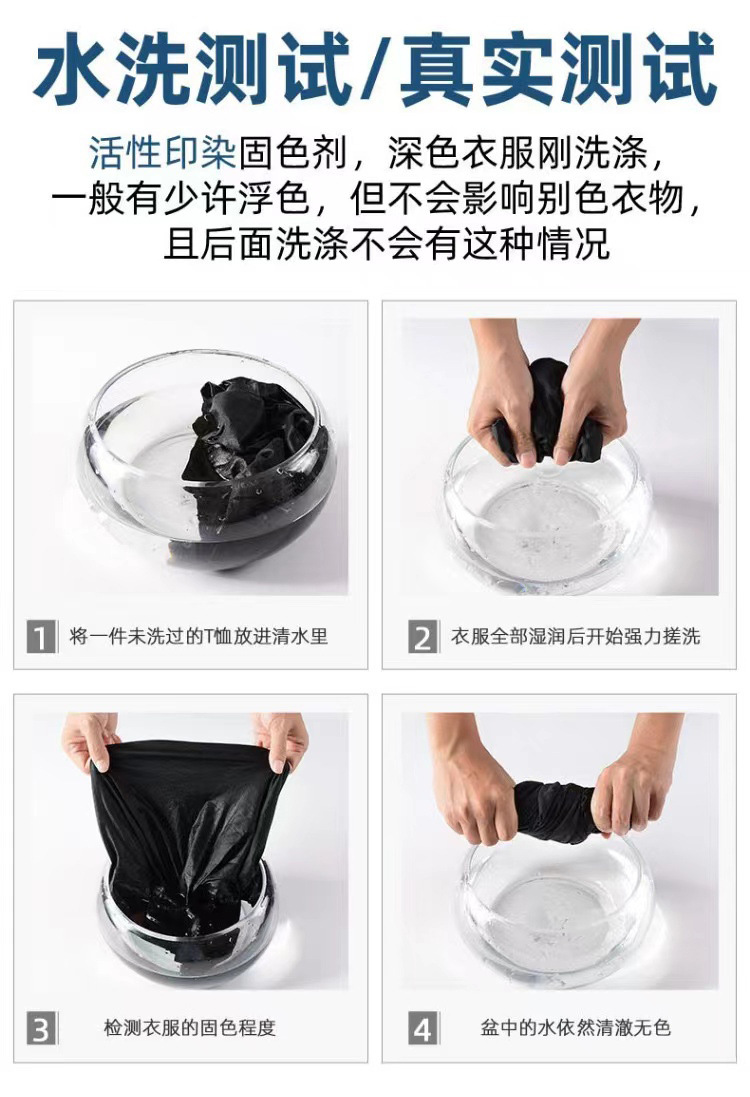 水洗测试/真实测试

活性印染固色剂，深色衣服刚洗涤，一般有少许浮色，但不会影响别色衣物，且后面洗涤不会有这种情况

1 将一件未洗过的T恤放进清水里

2 衣服全部湿润后开始强力搓洗

3 检测衣服的固色程度

4 盆中的水依然清澈无色