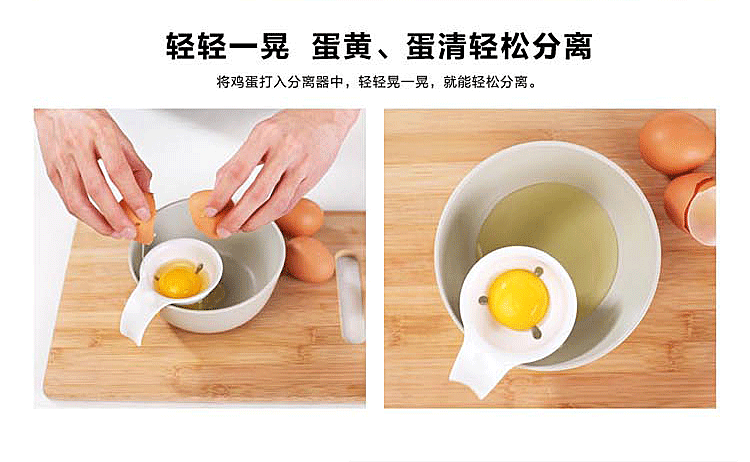 轻轻一晃 蛋黄、蛋清轻松分离

将鸡蛋打入分离器中，轻轻晃一晃，就能轻松分离。