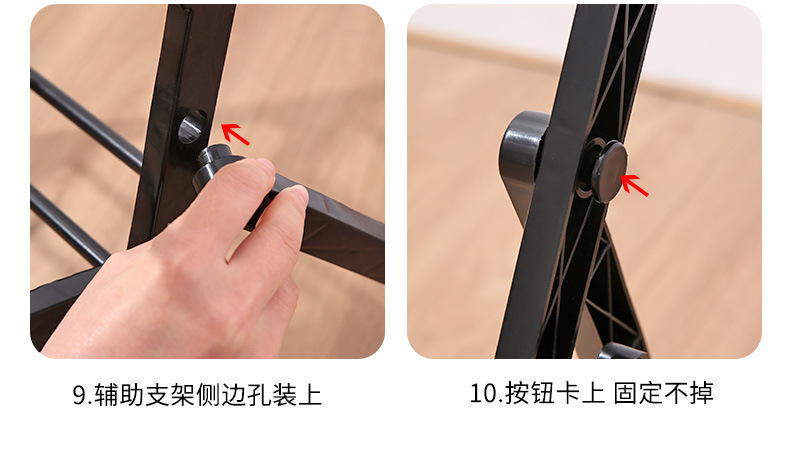 9.辅助支架侧边孔装上

10.按钮卡上 固定不掉