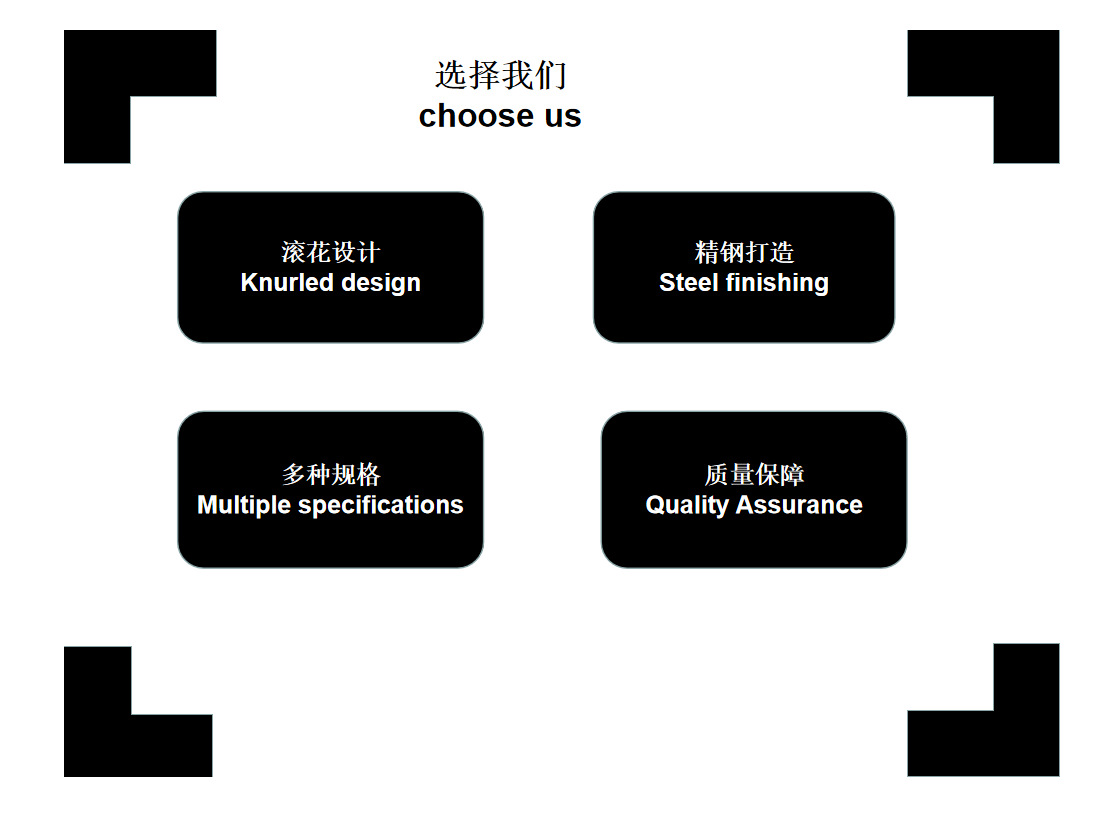 选择我们
choose us

滚花设计
Knurled design

精钢打造
Steel finishing

多种规格
Multiple specifications

质量保障
Quality Assurance