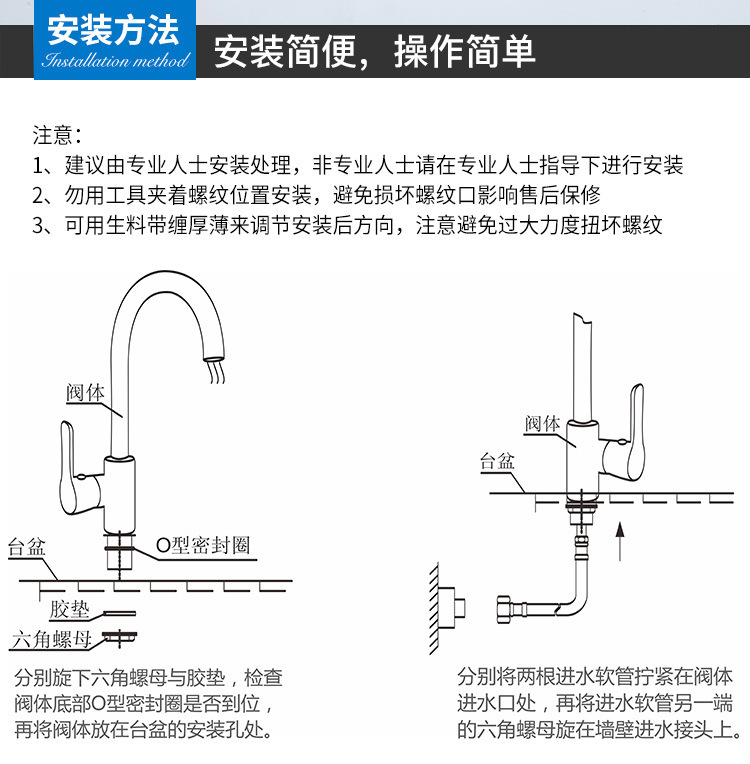 安装方法
Installation method
安装简便，操作简单

注意：
1、建议由专业人士安装处理，非专业人士请在专业人士指导下进行安装
2、勿用工具夹着螺纹位置安装，避免损坏螺纹口影响售后保修
3、可用生料带缠厚薄来调节安装后方向，注意避免过大力度扭坏螺纹

阀体
台盆
O型密封圈
胶垫
六角螺母

分别旋下六角螺母与胶垫，检查阀体底部O型密封圈是否到位，再将阀体放在台盆的安装孔处。

阀体
台盆

分别将两根进水软管拧紧在阀体进水口处，再将进水软管另一端的六角螺母旋在墙壁进水接头上。