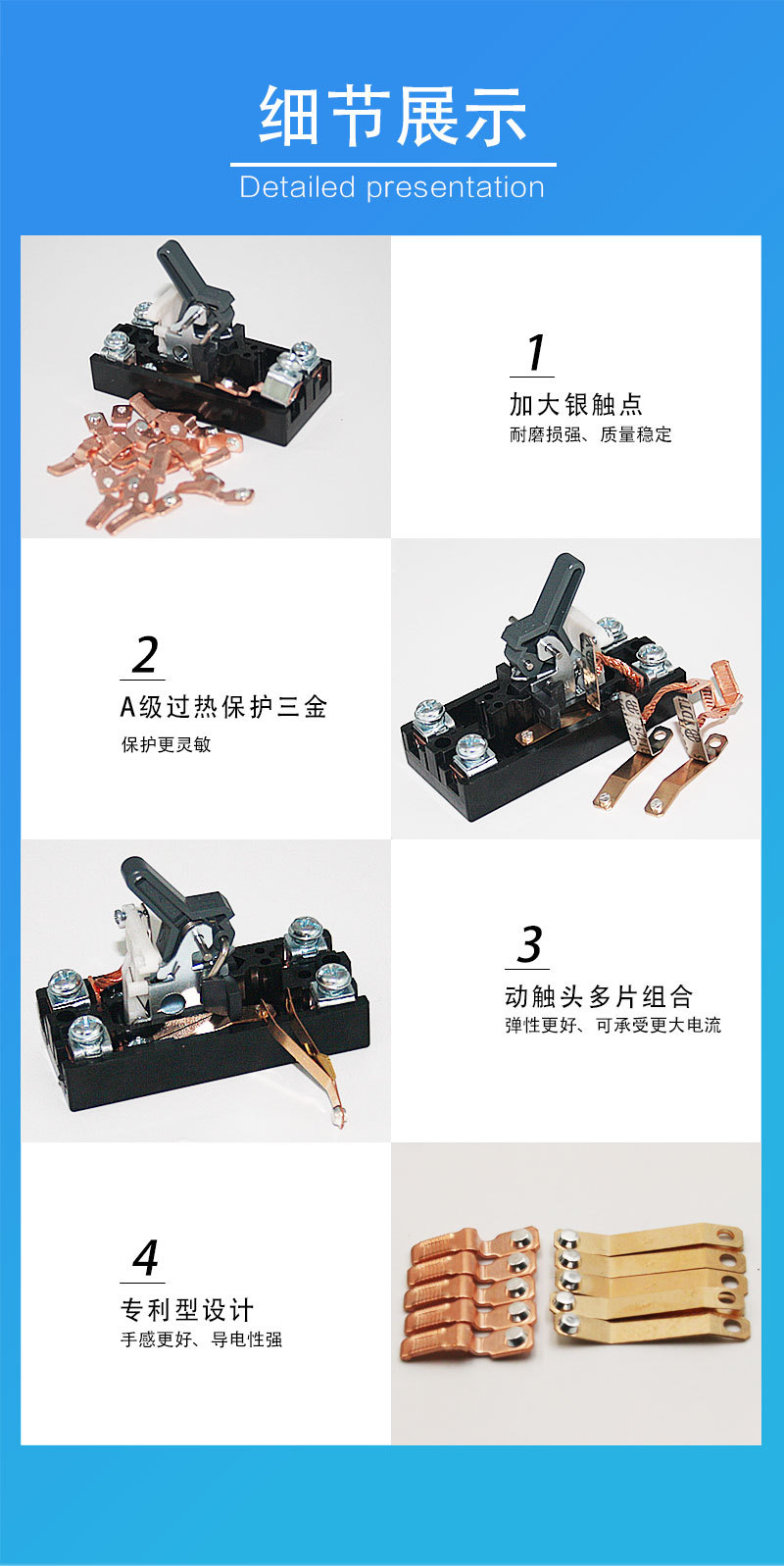 细节展示
Detailed presentation

1
加大银触点
耐磨损强、质量稳定

2
A级过热保护三金
保护更灵敏

3
动触头多片组合
弹性更好、可承受更大电流

4
专利型设计
手感更好、导电性强