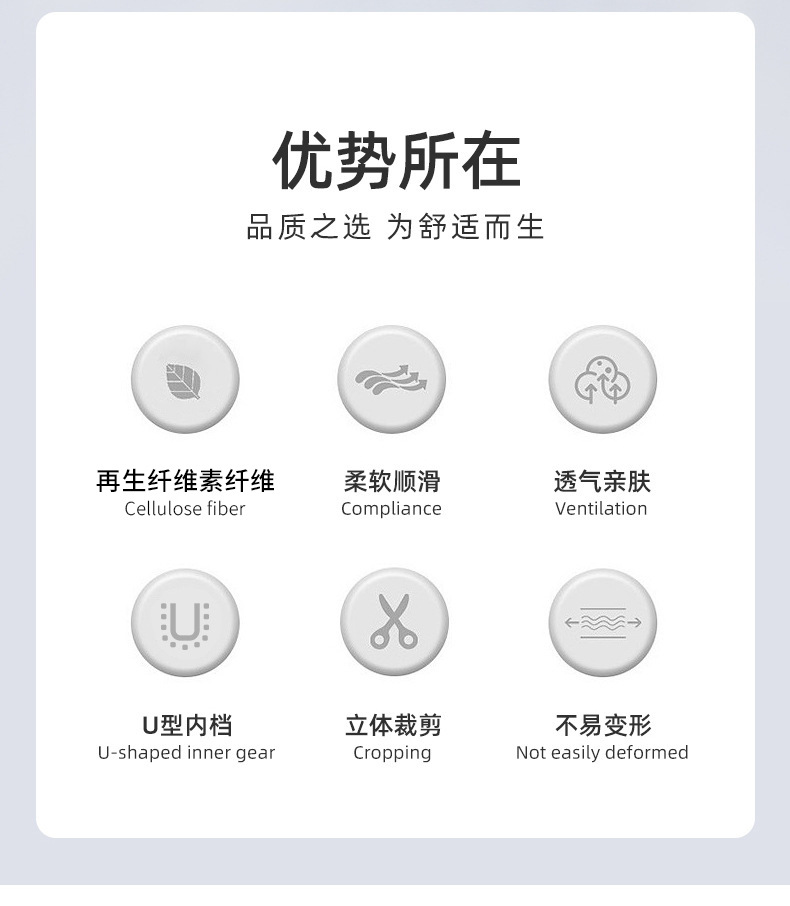 优势所在

品质之选 为舒适而生

再生纤维素纤维
Cellulose fiber

柔软顺滑
Compliance

透气亲肤
Ventilation

U型内档
U-shaped inner gear

立体裁剪
Cropping

不易变形
Not easily deformed