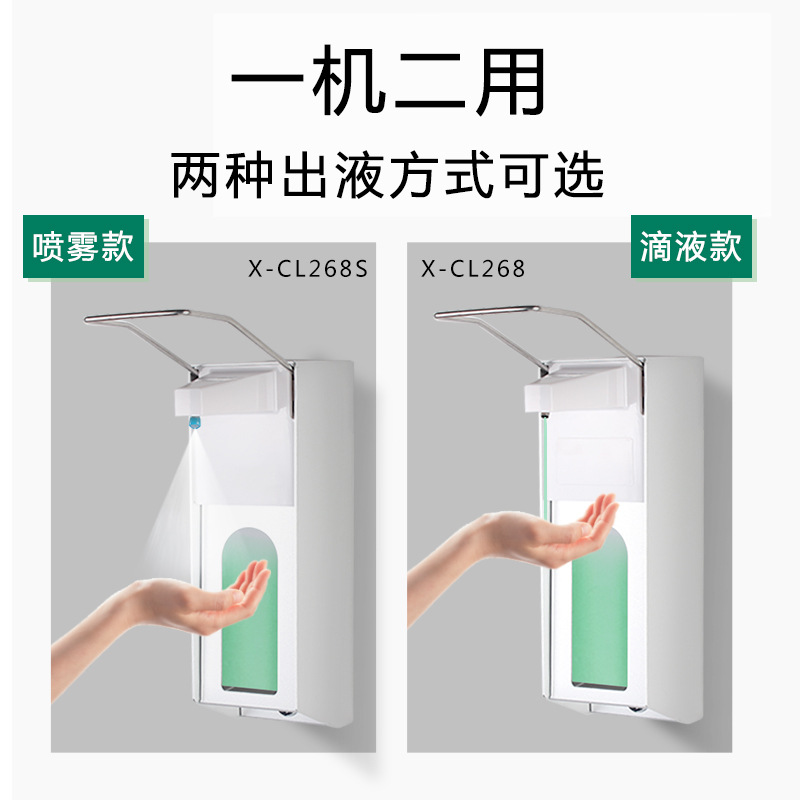 一机二用

两种出液方式可选

喷雾款

X-CL268S

X-CL268

滴液款