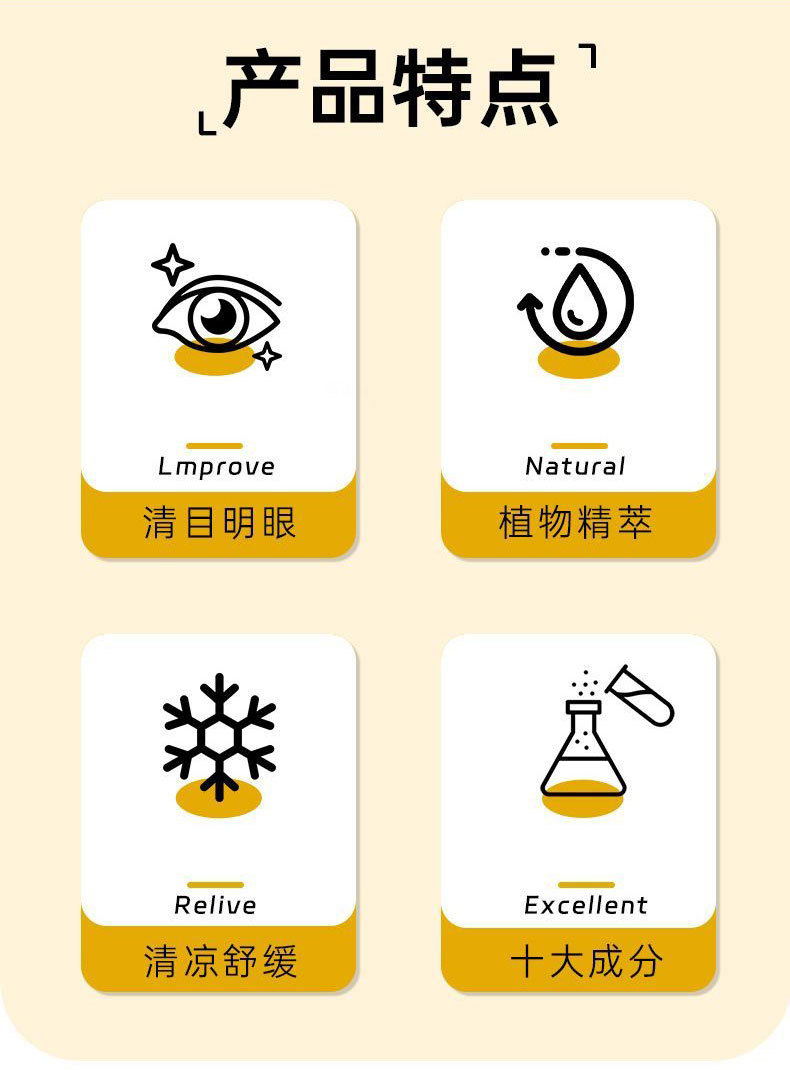 产品特点

Lmprove
清目明眼

Natural
植物精萃

Relive
清凉舒缓

Excellent
十大成分