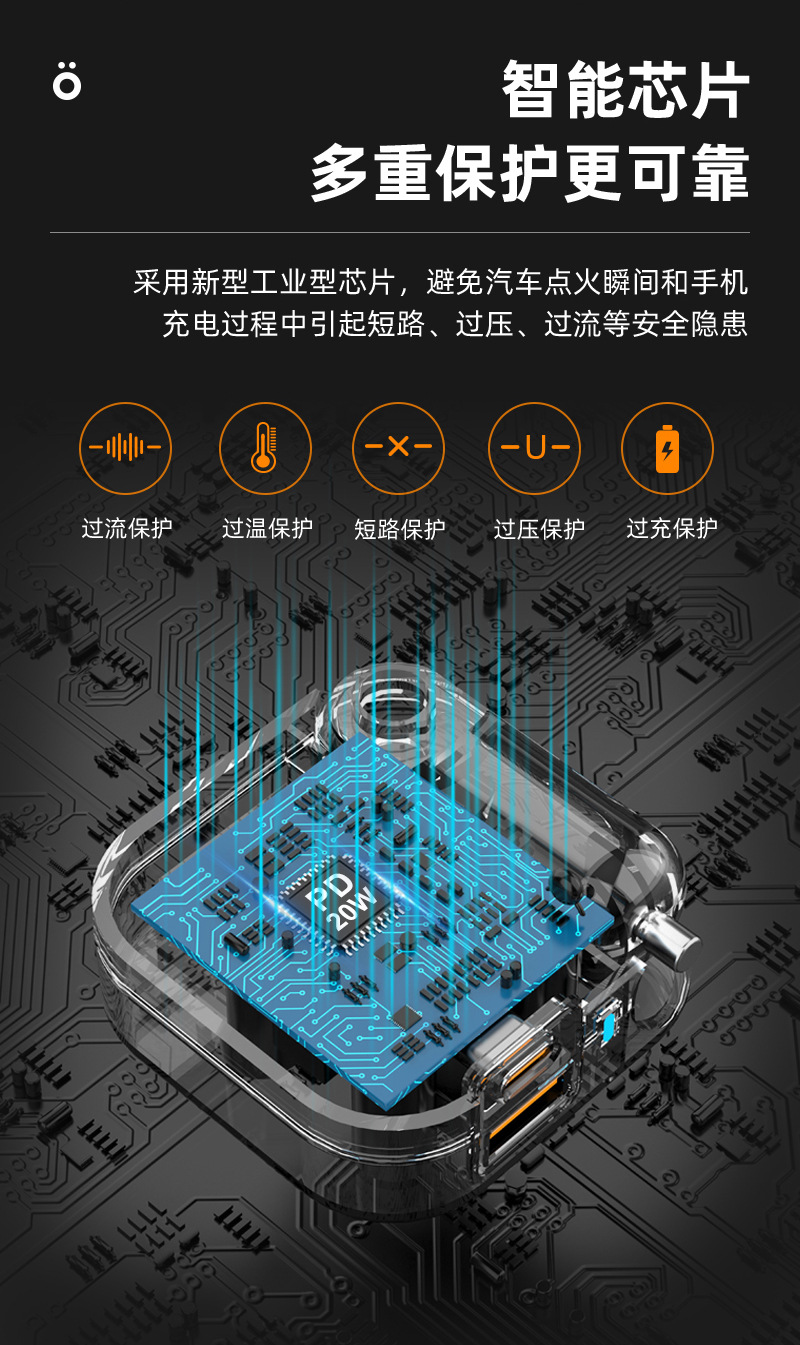 智能芯片
多重保护更可靠

采用新型工业型芯片，避免汽车点火瞬间和手机充电过程中引起短路、过压、过流等安全隐患

过流保护
过温保护
短路保护
过压保护
过充保护

PD
20W