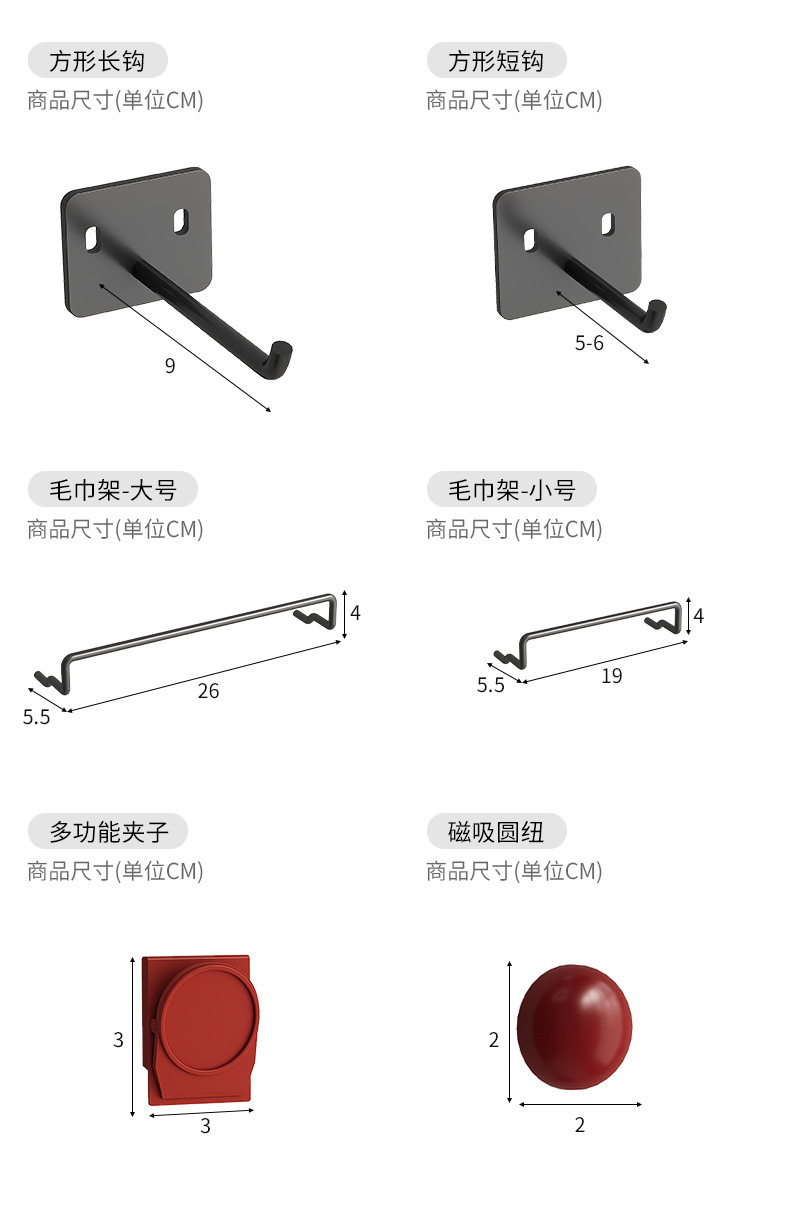 方形长钩
商品尺寸(单位CM)

9

方形短钩
商品尺寸(单位CM)

5-6

毛巾架-大号
商品尺寸(单位CM)

4
26
5.5

毛巾架-小号
商品尺寸(单位CM)

4
19
5.5

多功能夹子
商品尺寸(单位CM)

3
3

磁吸圆纽
商品尺寸(单位CM)

2
2