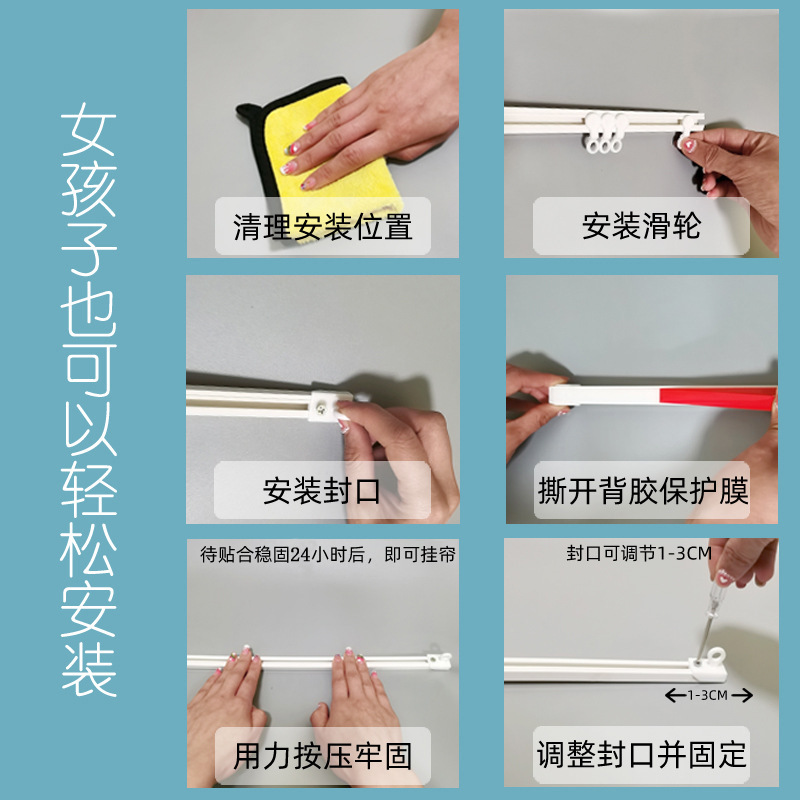 女孩子也可以轻松安装

清理安装位置

安装滑轮

安装封口

撕开背胶保护膜

待贴合稳固24小时后，即可挂帘

用力按压牢固

封口可调节1-3CM

1-3CM

调整封口并固定