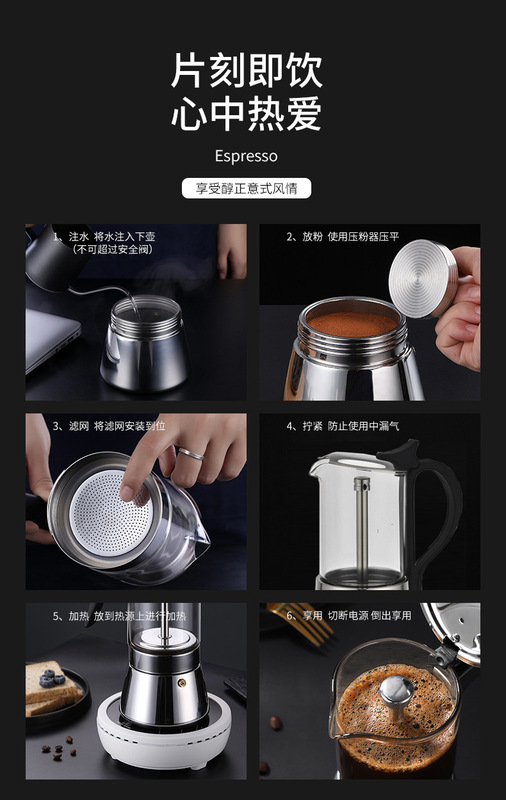 片刻即饮
心中热爱

Espresso

享受醇正意式风情

1、注水 将水注入下壶
（不可超过安全阀）

2、放粉 使用压粉器压平

3、滤网 将滤网安装到位

4、拧紧 防止使用中漏气

5、加热 放到热源上进行加热

6、享用 切断电源 倒出享用