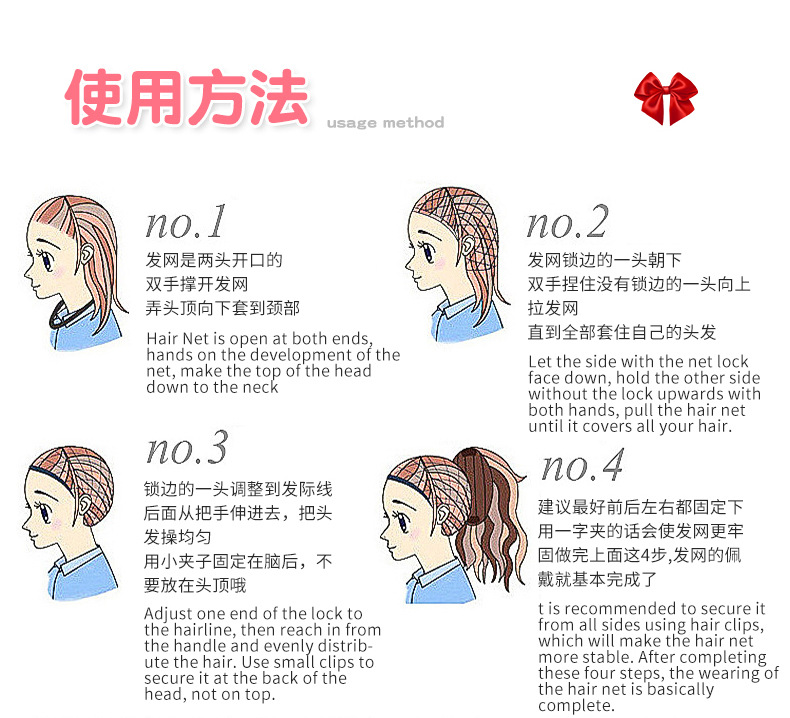 使用方法 usage method

no.1
发网是两头开口的
双手撑开发网
弄头顶向下套到颈部

Hair Net is open at both ends, hands on the development of the net, make the top of the head down to the neck

no.2
发网锁边的一头朝下
双手捏住没有锁边的一头向上
拉发网
直到全部套住自己的头发

Let the side with the net lock face down, hold the other side without the lock upwards with both hands, pull the hair net until it covers all your hair.

no.3
锁边的一头调整到发际线
后面从把手伸进去，把头
发操均匀
用小夹子固定在脑后，不
要放在头顶哦

Adjust one end of the lock to the hairline, then reach in from the handle and evenly distribute the hair. Use small clips to secure it at the back of the head, not on top.

no.4
建议最好前后左右都固定下
用一字夹的话会使发网更牢
固做完上面这4步,发网的佩
戴就基本完成了

t is recommended to secure it from all sides using hair clips, which will make the hair net more stable. After completing these four steps, the wearing of the hair net is basically complete.