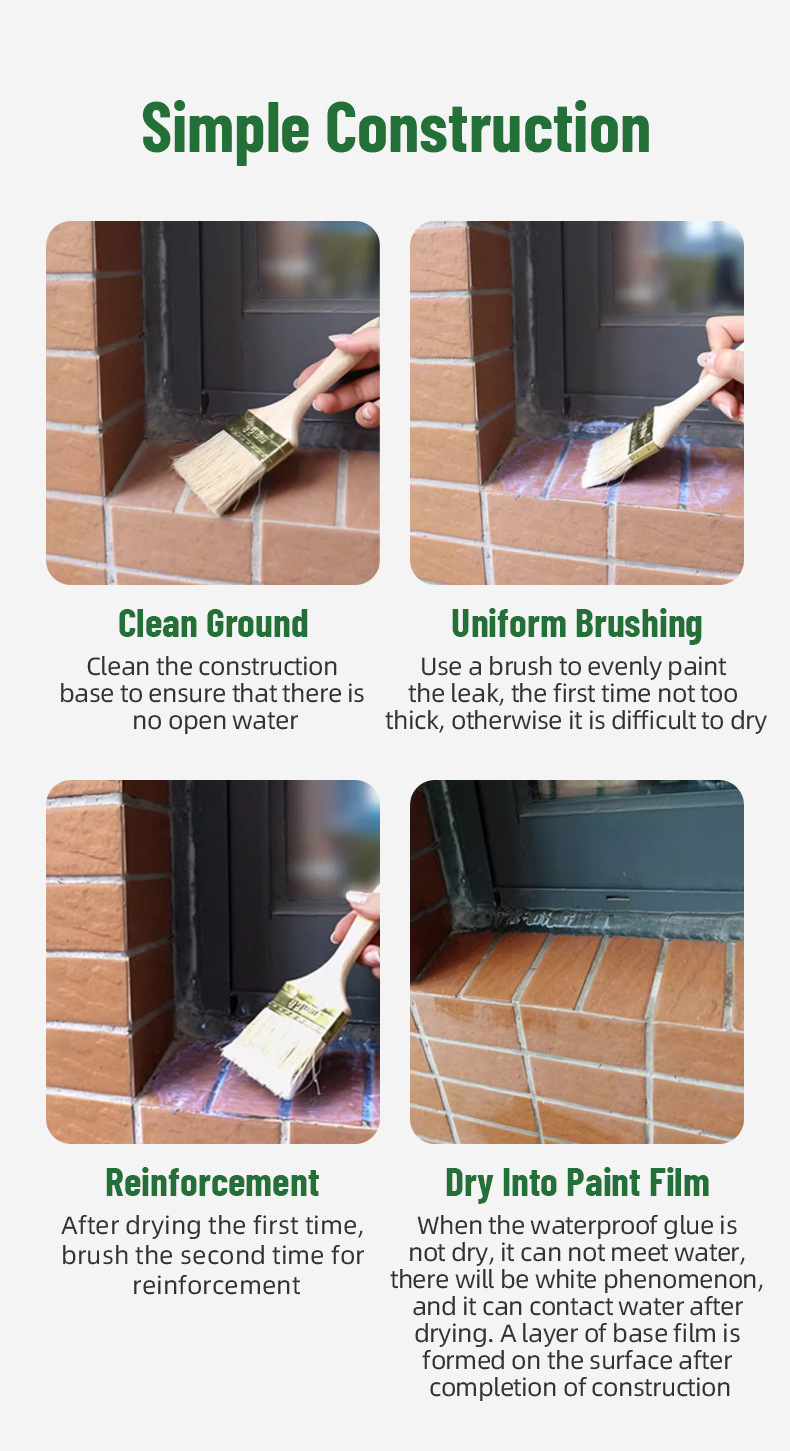 Simple Construction

Clean Ground
Clean the construction base to ensure that there is no open water

Uniform Brushing
Use a brush to evenly paint the leak, the first time not too thick, otherwise it is difficult to dry

Reinforcement
After drying the first time, brush the second time for reinforcement

Dry Into Paint Film
When the waterproof glue is not dry, it can not meet water, there will be white phenomenon, and it can contact water after drying. A layer of base film is formed on the surface after completion of construction