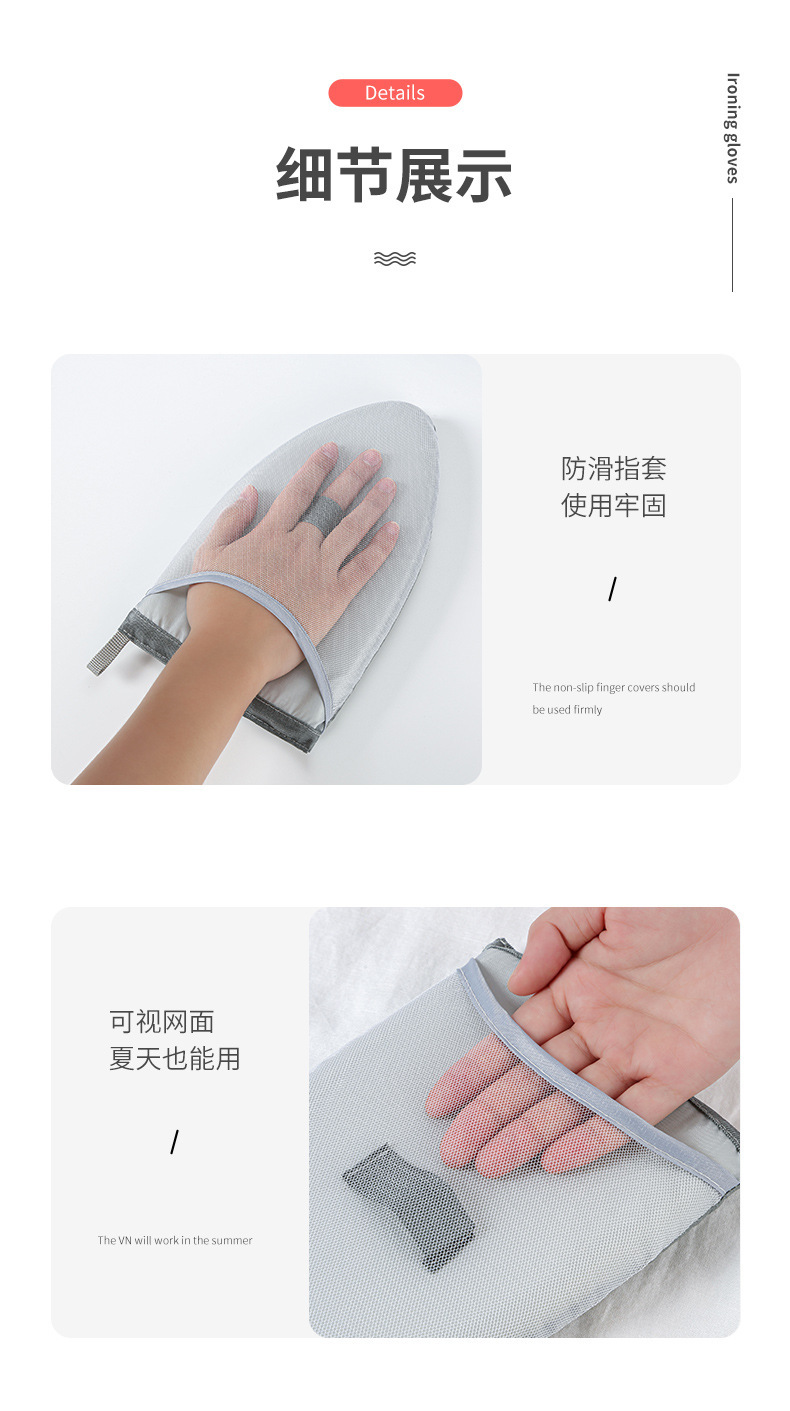 Details

细节展示

Ironing gloves

防滑指套
使用牢固

/

The non-slip finger covers should be used firmly

可视网面
夏天也能用

/

The VN will work in the summer